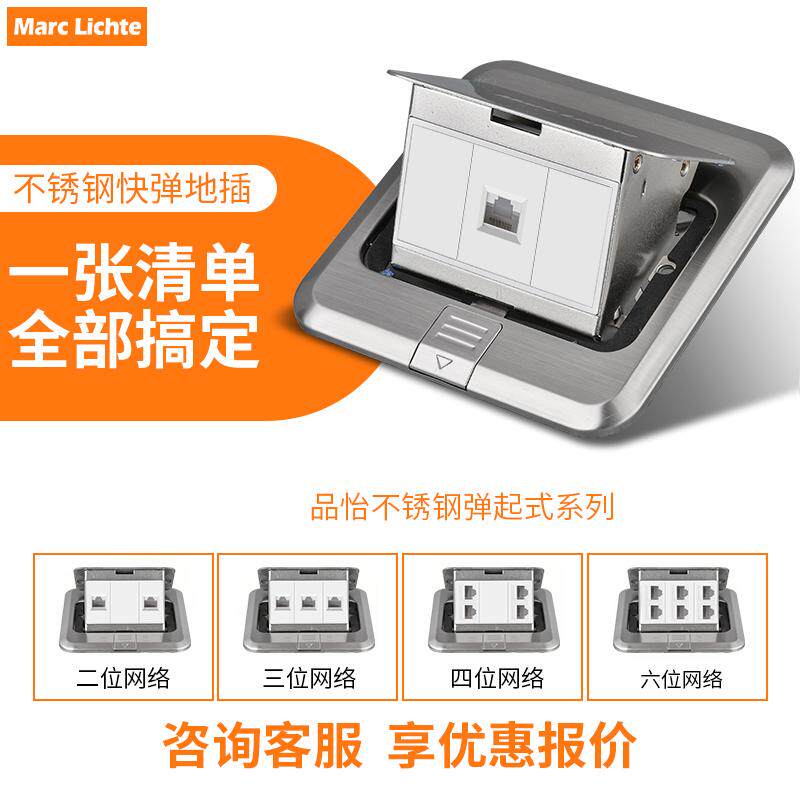 Marc Lichte

不锈钢快弹地插

一张清单
全部搞定

品怡不锈钢弹起式系列

二位网络

三位网络

四位网络

六位网络

咨询客服 享优惠报价