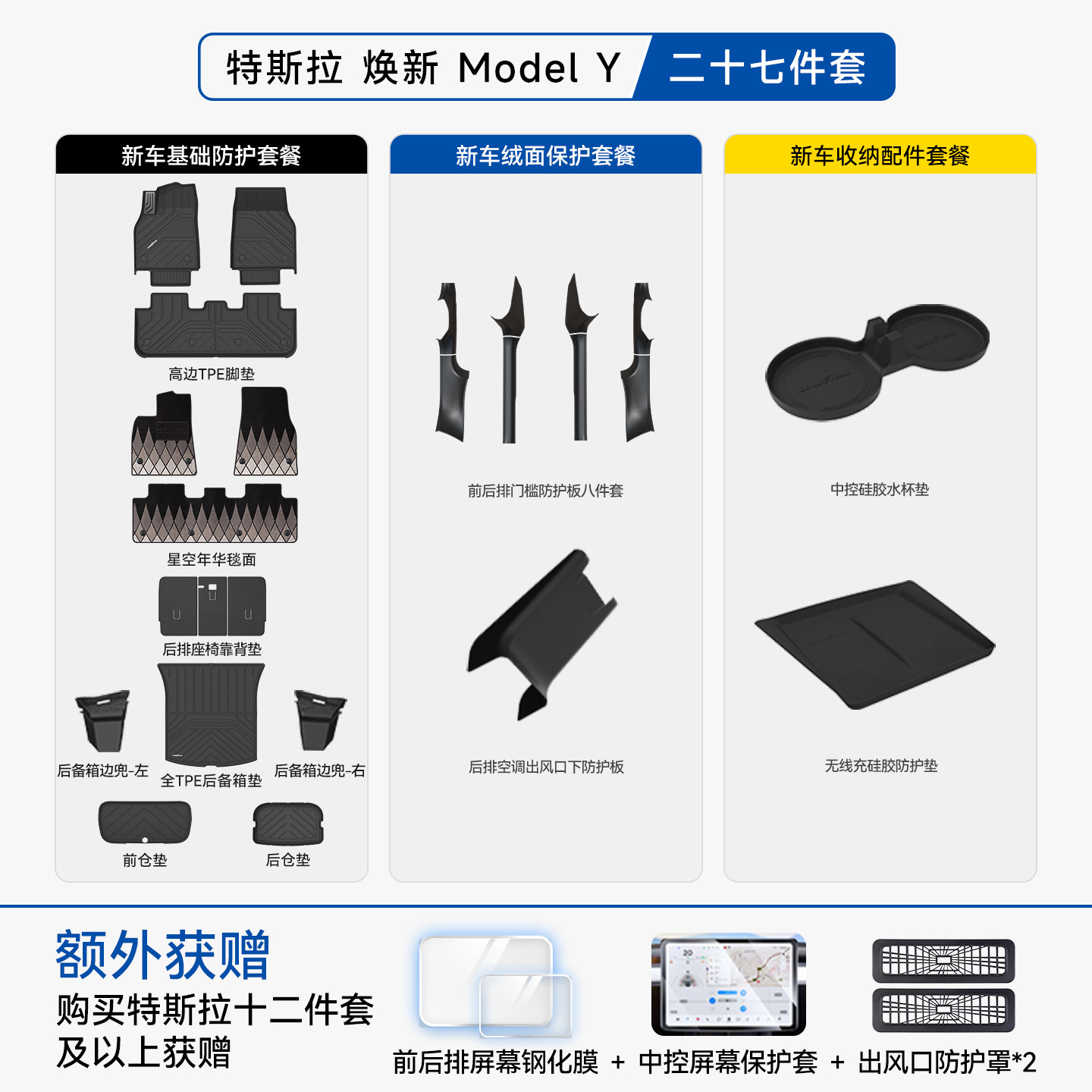 特斯拉 焕新 Model Y 二十七件套

新车基础防护套餐

高边TPE脚垫

星空年华毯面

后排座椅靠背垫

后备箱边兜-左

全TPE后备箱垫

后备箱边兜-右

前仓垫

后仓垫

新车绒面保护套餐

前后排门槛防护板八件套

后排空调出风口下防护板

新车收纳配件套餐

中控硅胶水杯垫

无线充硅胶防护垫

额外获赠

购买特斯拉十二件套及以上获赠

前后排屏幕钢化膜 + 中控屏幕保护套 + 出风口防护罩*2