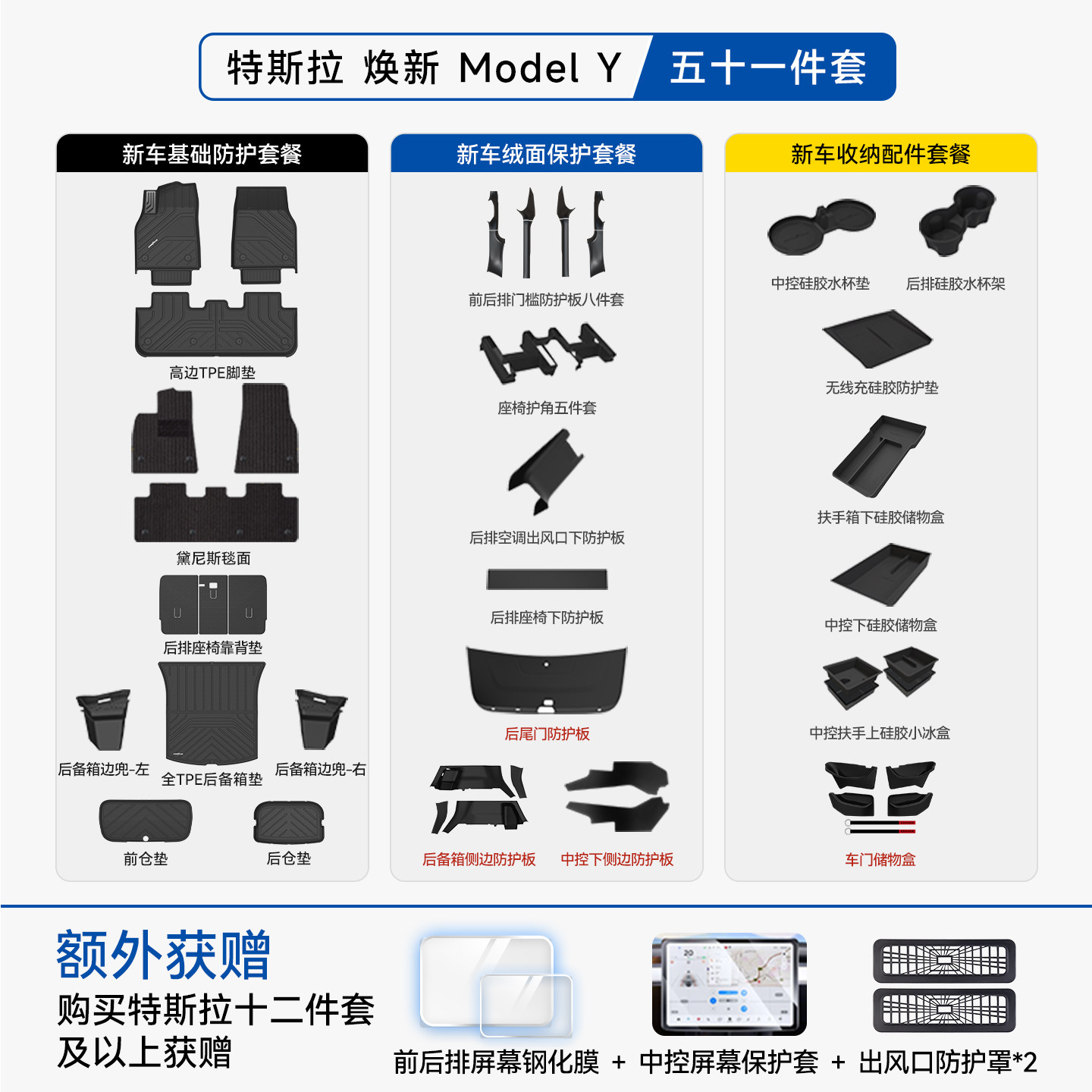 特斯拉 焕新 Model Y 五十一件套

新车基础防护套餐

高边TPE脚垫

黛尼斯毯面

后排座椅靠背垫

后备箱边兜-左

全TPE后备箱垫

后备箱边兜-右

前仓垫

后仓垫

新车绒面保护套餐

前后排门槛防护板八件套

座椅护角五件套

后排空调出风口下防护板

后排座椅下防护板

后尾门防护板

后备箱侧边防护板

中控下侧边防护板

新车收纳配件套餐

中控硅胶水杯垫

后排硅胶水杯架

无线充硅胶防护垫

扶手箱下硅胶储物盒

中控下硅胶储物盒

中控扶手上硅胶小冰盒

车门储物盒

额外获赠

购买特斯拉十二件套及以上获赠

前后排屏幕钢化膜 + 中控屏幕保护套 + 出风口防护罩*2