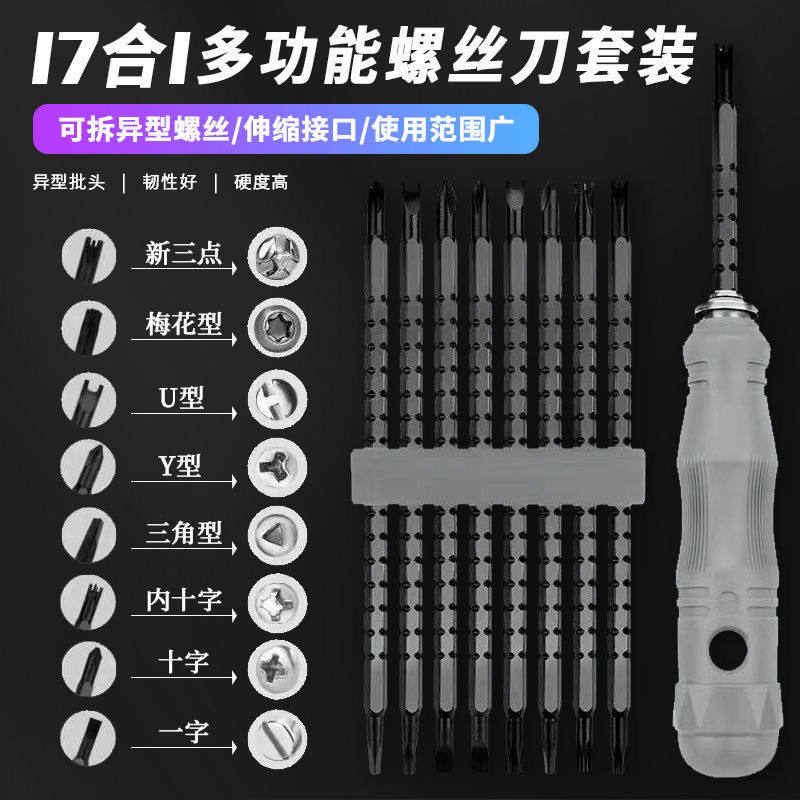 17合1多功能螺丝刀套装

可拆异型螺丝/伸缩接口/使用范围广

异型批头 | 韧性好 | 硬度高

新三点

梅花型

U型

Y型

三角型

内十字

十字

一字