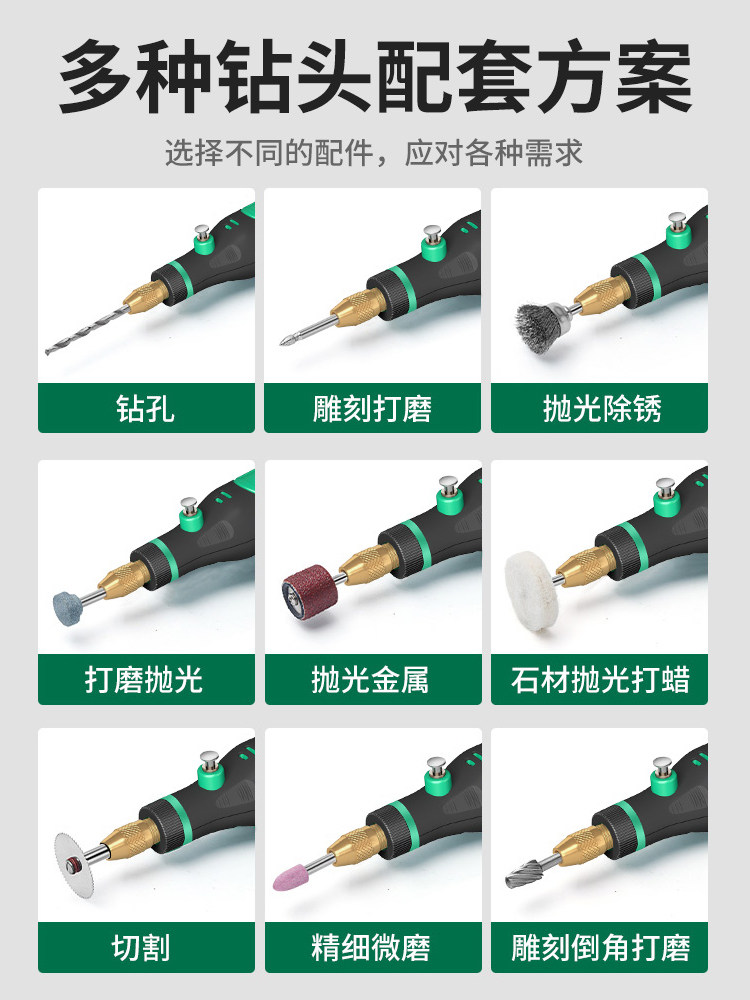 多种钻头配套方案

选择不同的配件，应对各种需求

钻孔

雕刻打磨

抛光除锈

打磨抛光

抛光金属

石材抛光打蜡

切割

精细微磨

雕刻倒角打磨