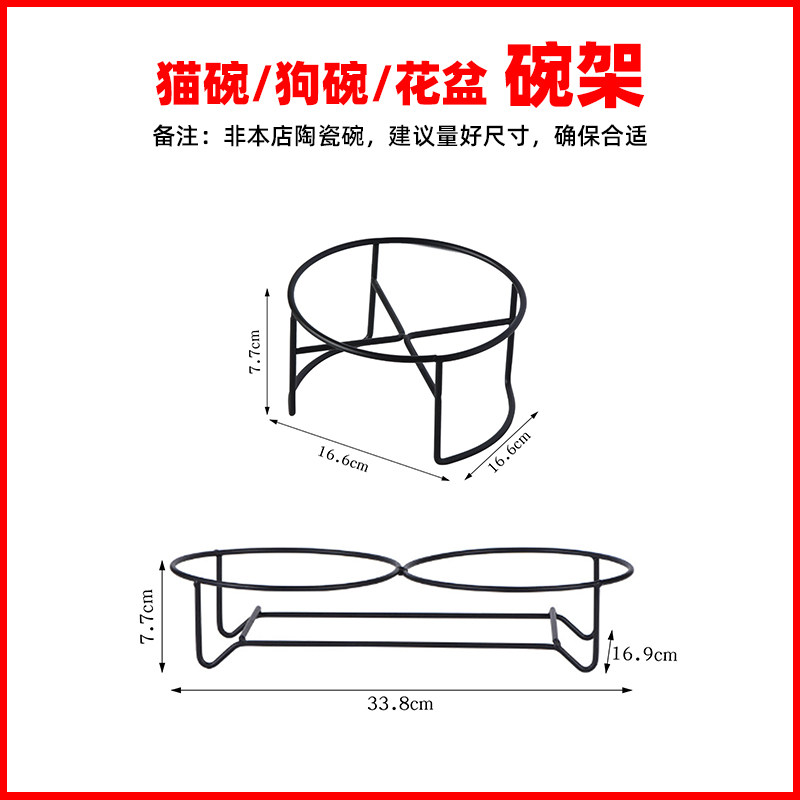 猫碗/狗碗/花盆 碗架

备注：非本店陶瓷碗，建议量好尺寸，确保合适

7.7cm

16.6cm

16.6cm

7.7cm

16.9cm

33.8cm