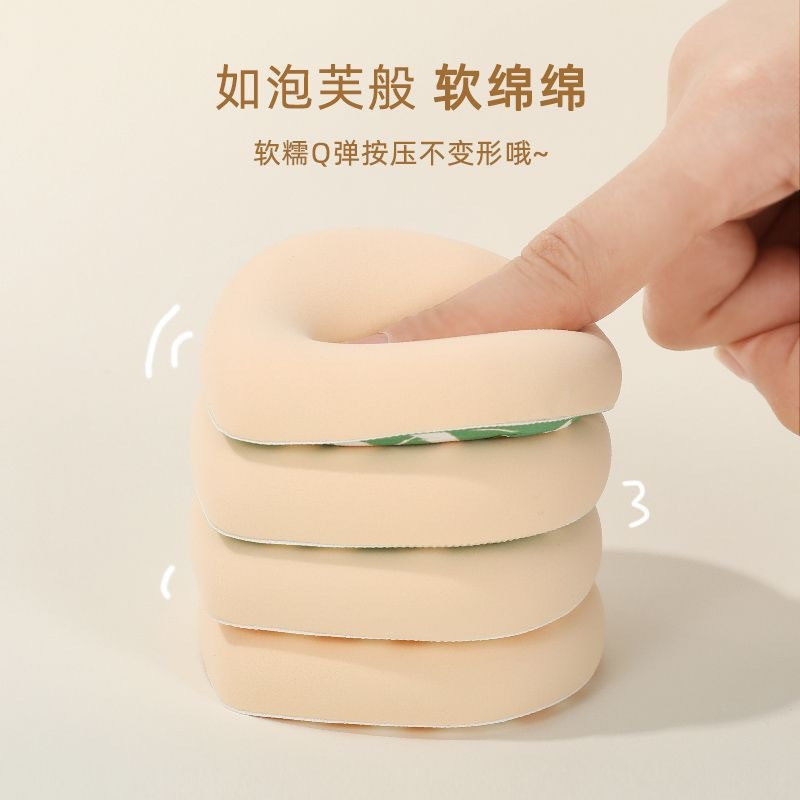 如泡芙般 软绵绵

软糯Q弹按压不变形哦~