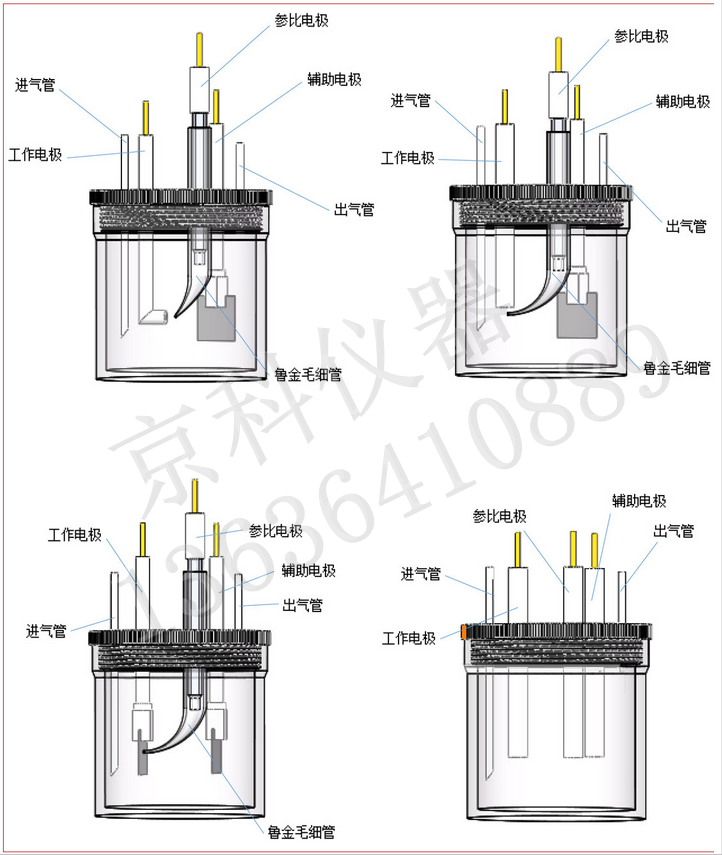 参比电极
进气管
辅助电极
工作电极
出气管
鲁金毛细管

参比电极
进气管
辅助电极
工作电极
出气管
鲁金毛细管

京科仪器
13636410889

工作电极
参比电极
辅助电极
出气管
进气管
鲁金毛细管

参比电极
辅助电极
出气管
进气管
工作电极