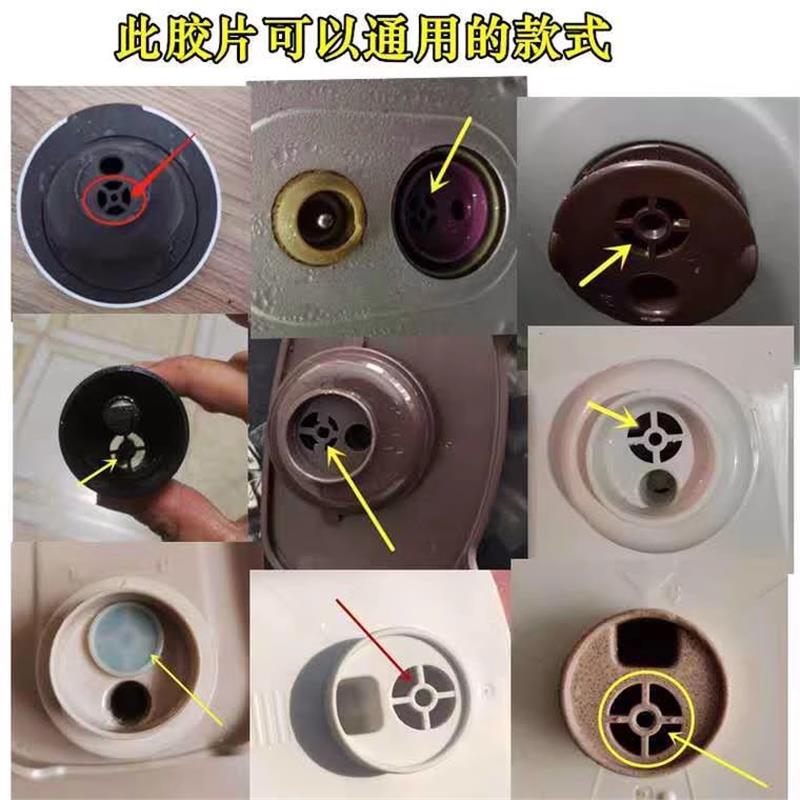 此胶片可以通用的款式