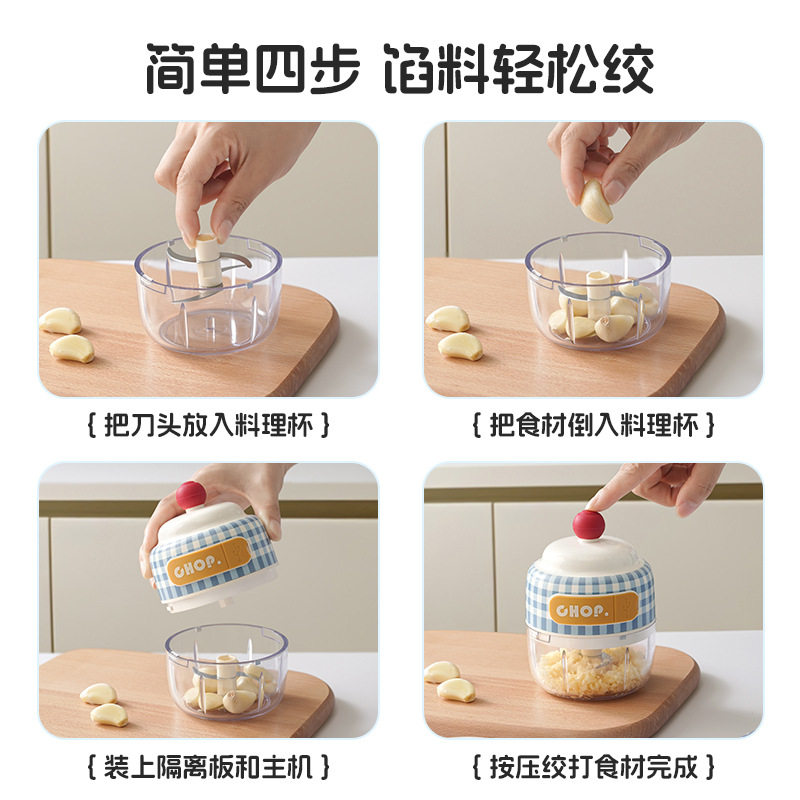 简单四步 馅料轻松绞

{ 把刀头放入料理杯 }

{ 把食材倒入料理杯 }

CHOP.

{ 装上隔离板和主机 }

CHOP.

{ 按压绞打食材完成 }