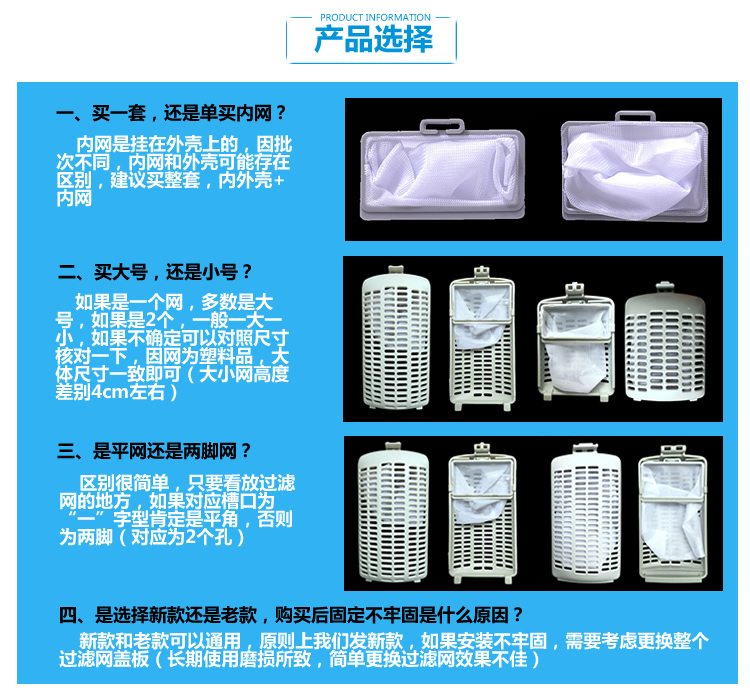 PRODUCT INFORMATION
产品选择

一、买一套，还是单买内网？

内网是挂在外壳上的，因批次不同，内网和外壳可能存在区别，建议买整套，内外壳+内网

二、买大号，还是小号？

如果是一个网，多数是大号，如果是2个，一般一大一小，如果不确定可以对照尺寸核对一下，因网为塑料品，大体尺寸一致即可（大小网高度差别4cm左右）

三、是平网还是两脚网？

区别很简单，只要看放过滤网的地方，如果对应槽口为“一”字型肯定是平角，否则为两脚（对应为2个孔）

四、是选择新款还是老款，购买后固定不牢固是什么原因？

新款和老款可以通用，原则上我们发新款，如果安装不牢固，需要考虑更换整个过滤网盖板（长期使用磨损所致，简单更换过滤网效果不佳）