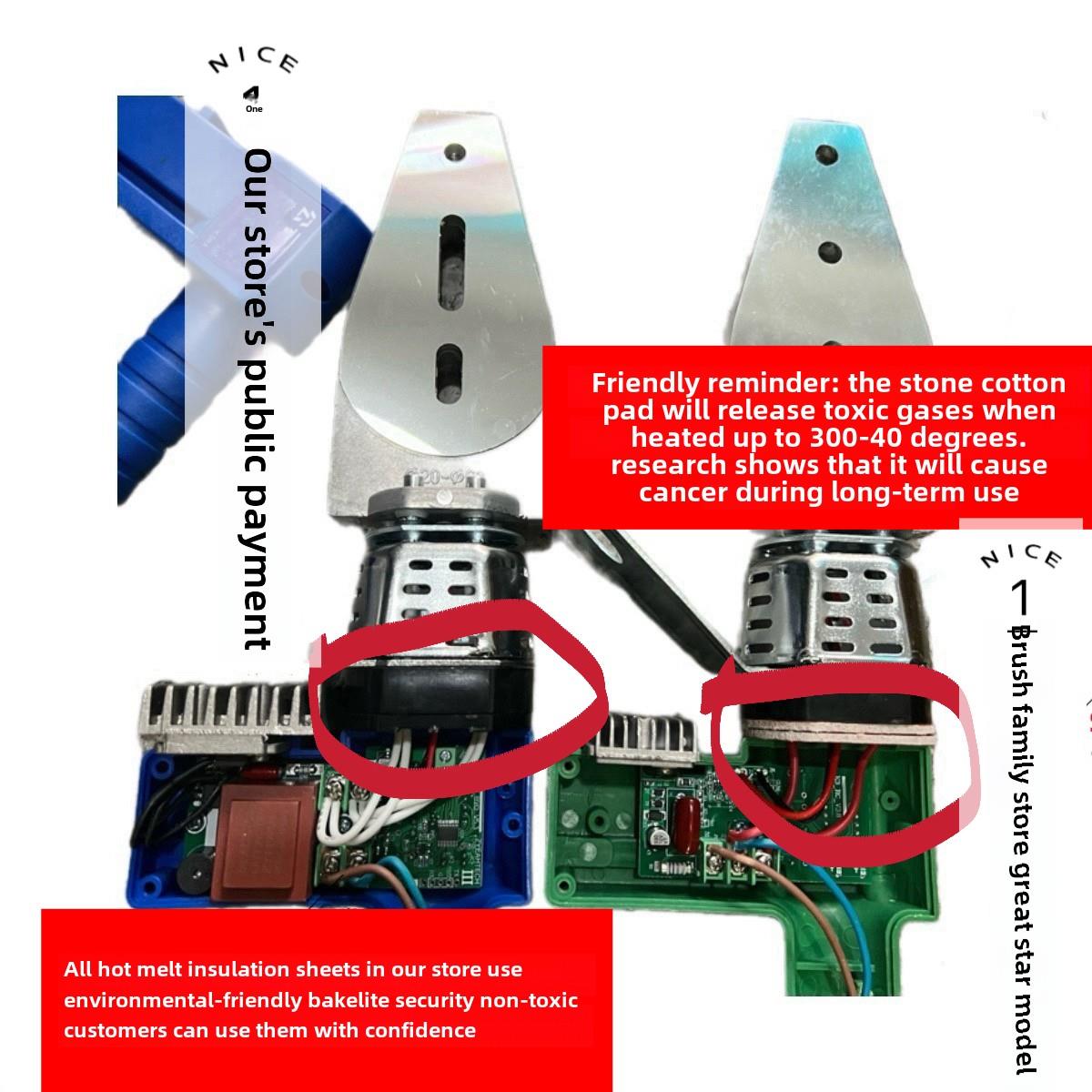 NICE
4
One

Our store's public payment

Friendly reminder: the stone cotton pad will release toxic gases when heated up to 300-40 degrees. research shows that it will cause cancer during long-term use

NICE
1

Brush family store great star model

All hot melt insulation sheets in our store use environmental-friendly bakelite security non-toxic customers can use them with confidence