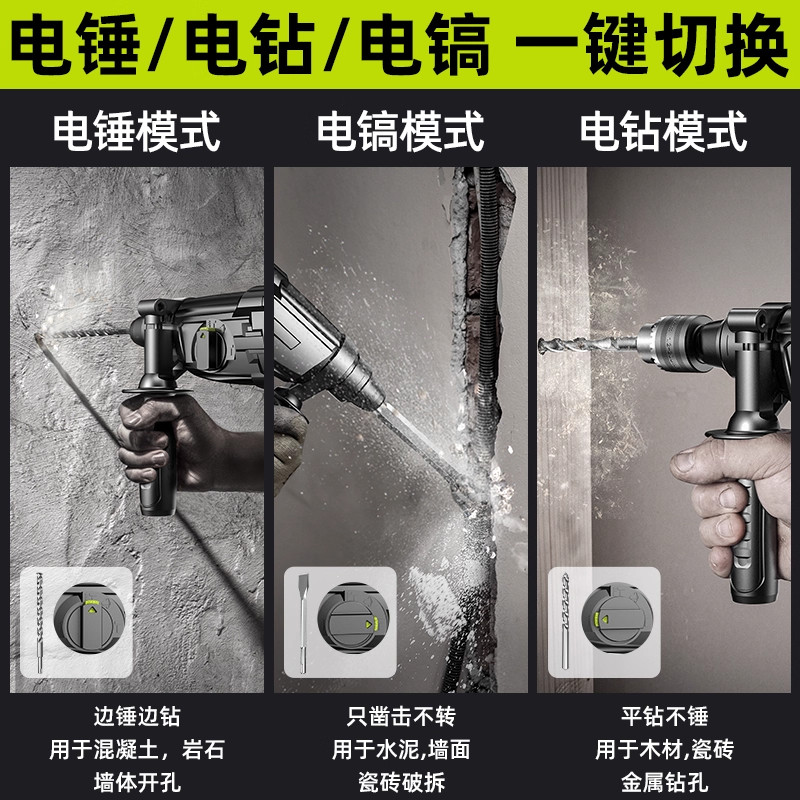 电锤/电钻/电镐 一键切换

电锤模式

边锤边钻
用于混凝土，岩石
墙体开孔

电镐模式

只凿击不转
用于水泥,墙面
瓷砖破拆

电钻模式

平钻不锤
用于木材,瓷砖
金属钻孔