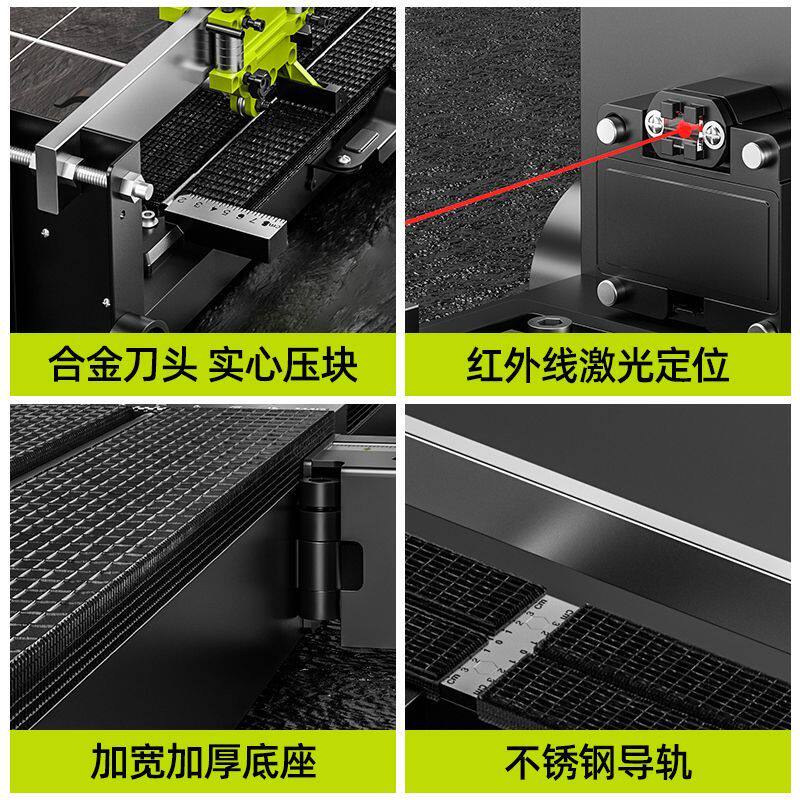 合金刀头 实心压块

红外线激光定位

加宽加厚底座

不锈钢导轨