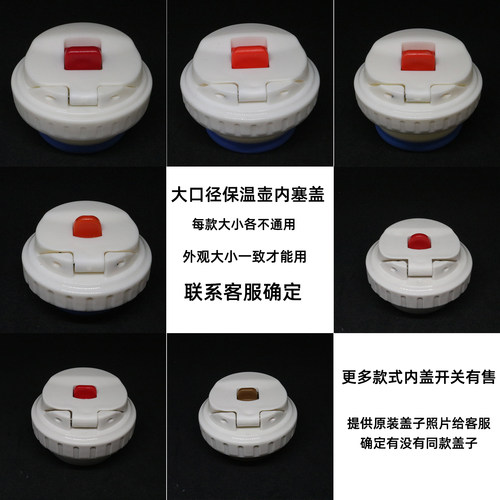 大口径保温壶内塞盖

每款大小各不通用

外观大小一致才能用

联系客服确定

更多款式内盖开关有售

提供原装盖子照片给客服
确定有没有同款盖子