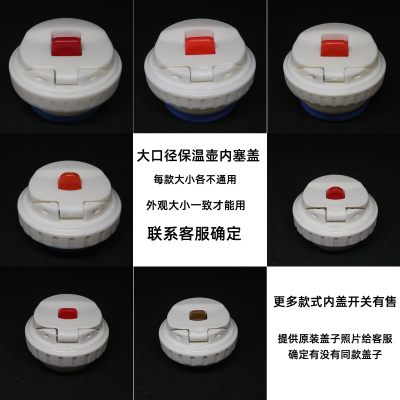 大口径保温壶内塞盖

每款大小各不通用

外观大小一致才能用

联系客服确定

更多款式内盖开关有售

提供原装盖子照片给客服
确定有没有同款盖子