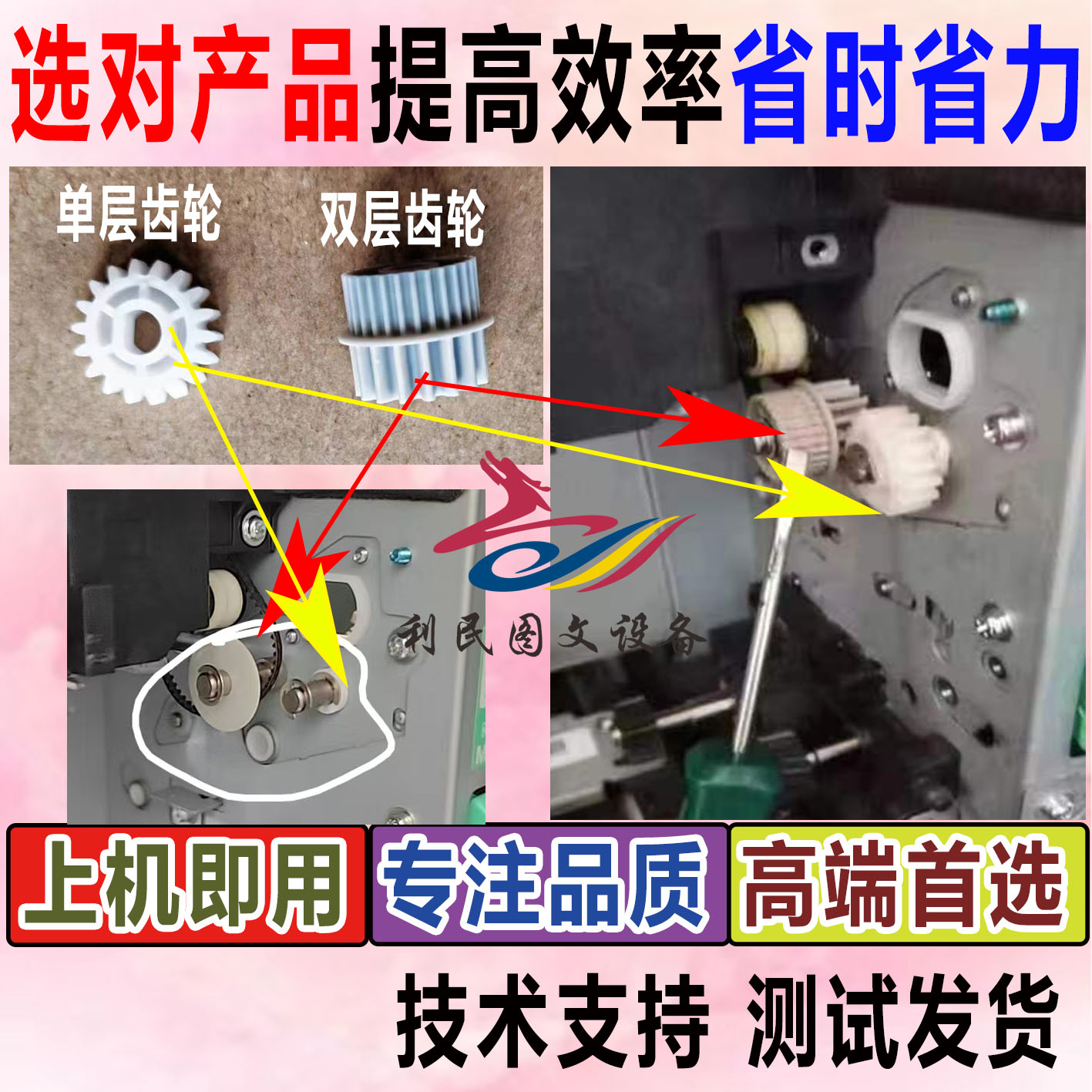 选对产品提高效率省时省力

单层齿轮

双层齿轮

利民图文设备

上机即用

专注品质

高端首选

技术支持 测试发货