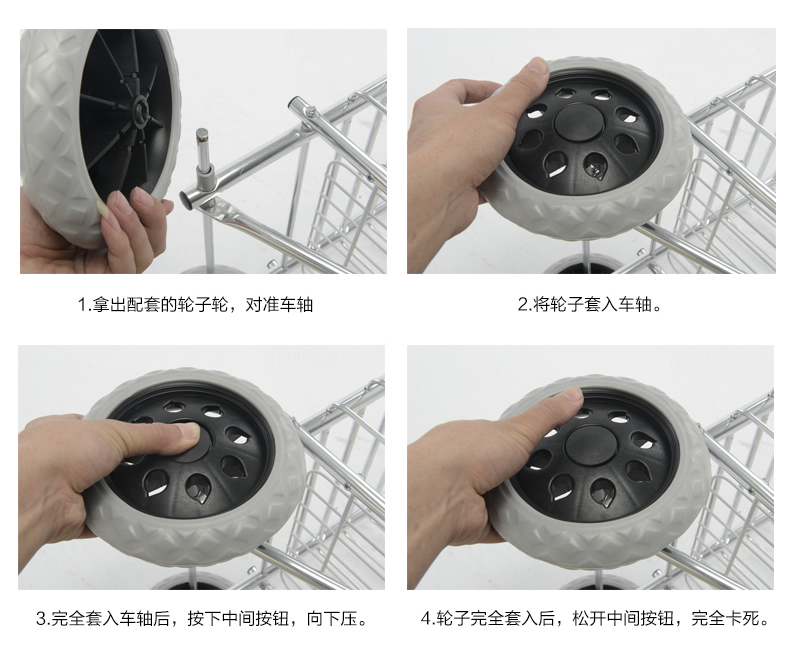 1.拿出配套的轮子轮，对准车轴

2.将轮子套入车轴。

3.完全套入车轴后，按下中间按钮，向下压。

4.轮子完全套入后，松开中间按钮，完全卡死。