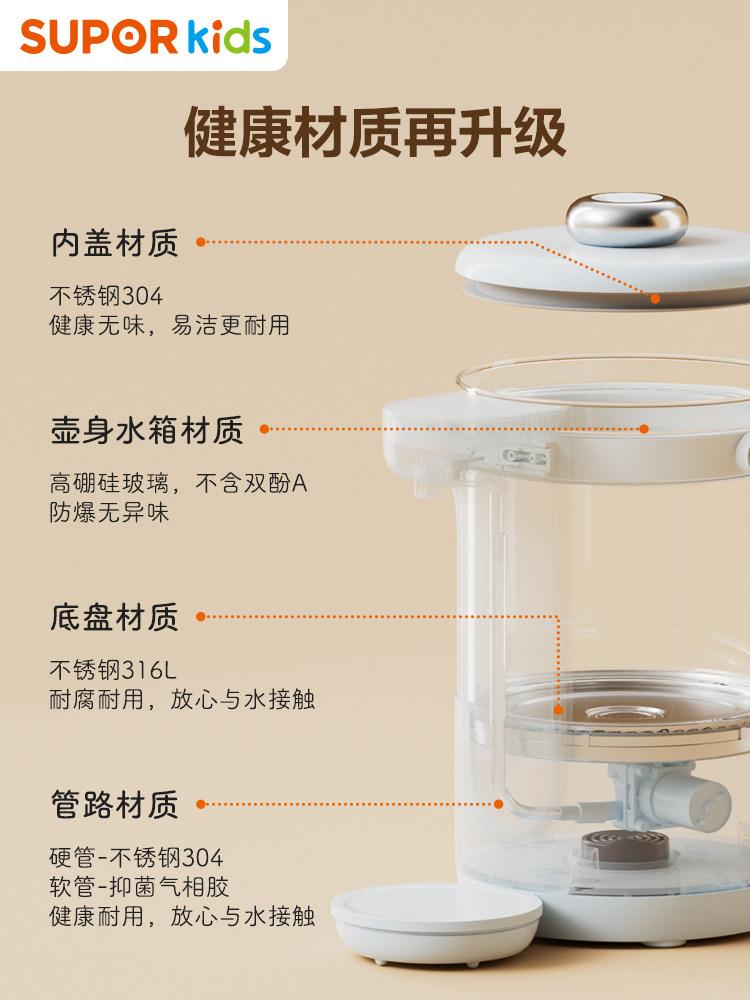 SUPOR kids

健康材质再升级

内盖材质

不锈钢304
健康无味，易洁更耐用

壶身水箱材质

高硼硅玻璃，不含双酚A
防爆无异味

底盘材质

不锈钢316L
耐腐耐用，放心与水接触

管路材质

硬管-不锈钢304
软管-抑菌气相胶
健康耐用，放心与水接触