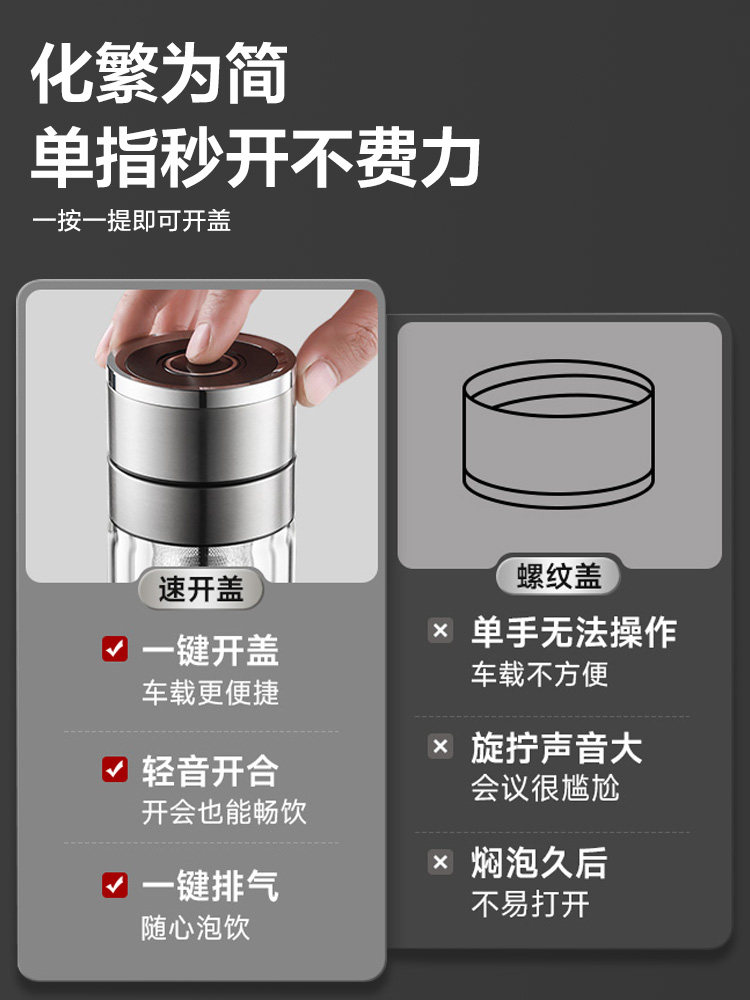 化繁为简
单指秒开不费力
一按一提即可开盖

速开盖

一键开盖
车载更便捷

轻音开合
开会也能畅饮

一键排气
随心泡饮

螺纹盖

单手无法操作
车载不方便

旋拧声音大
会议很尴尬

焖泡久后
不易打开