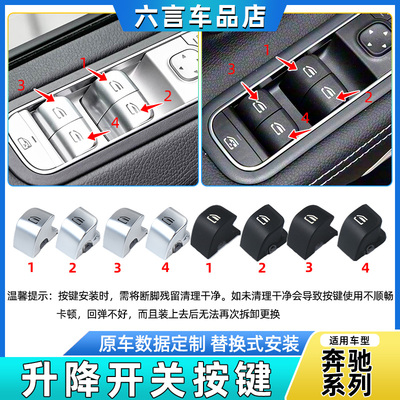 六言车品店

1
3
2
4

1
3
2
4

1 2 3 4 1 2 3 4

温馨提示：按键安装时，需将断脚残留清理干净。如未清理干净会导致按键使用不顺畅卡顿，回弹不好，而且装上去后无法再次拆卸更换

原车数据定制 替换式安装

升降开关按键

适用车型
奔驰系列