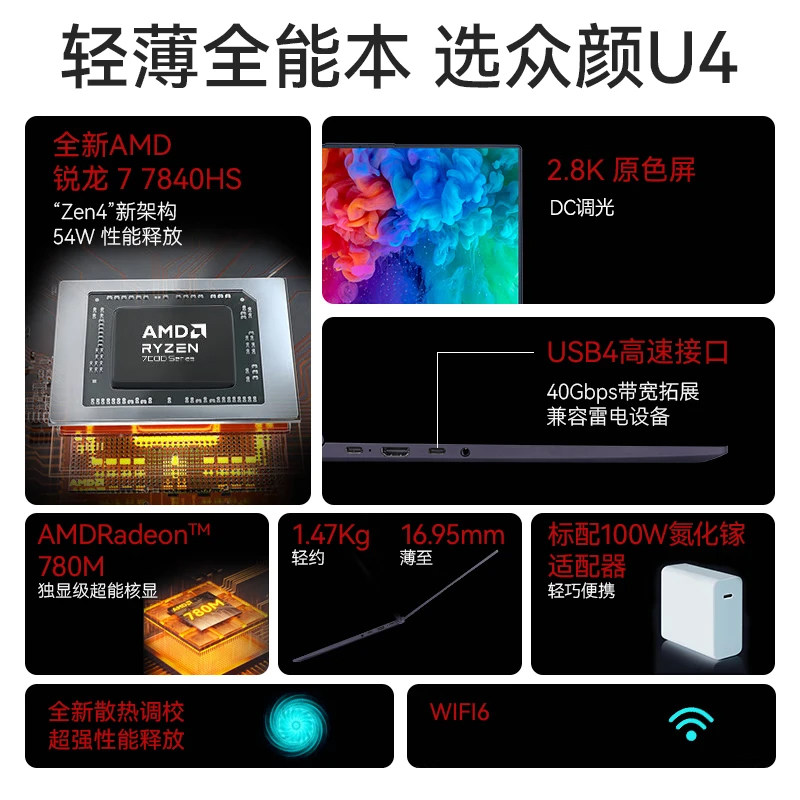 轻薄全能本 选众颜U4

全新AMD
锐龙 7 7840HS
“Zen4”新架构
54W 性能释放

AMD
RYZEN
7000 Series

2.8K 原色屏
DC调光

USB4高速接口
40Gbps带宽拓展
兼容雷电设备

AMDRadeon™
780M
独显级超能核显

780M

1.47Kg
轻约

16.95mm
薄至

标配100W氮化镓
适配器
轻巧便携

全新散热调校
超强性能释放

WIFI6