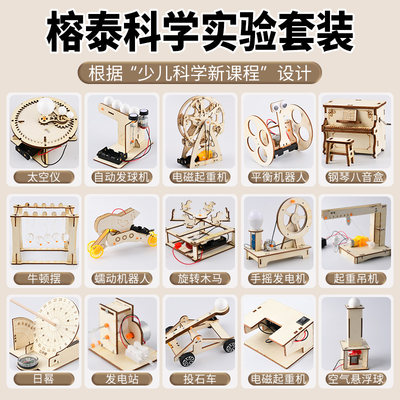 榕泰科学实验套装

根据“少儿科学新课程”设计

太空仪

自动发球机

电磁起重机

平衡机器人

钢琴八音盒

牛顿摆

蠕动机器人

旋转木马

手摇发电机

起重吊机

日晷

发电站

投石车

电磁起重机

空气悬浮球