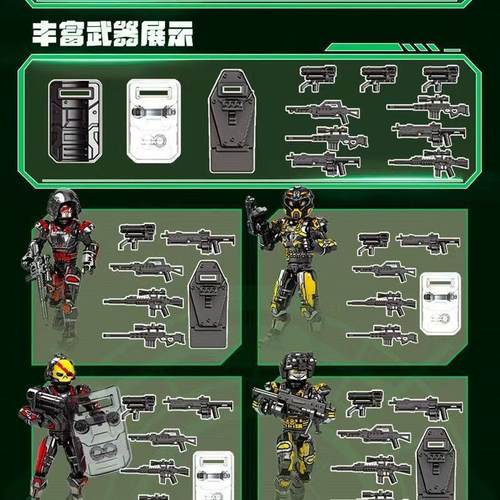 丰富武器展示