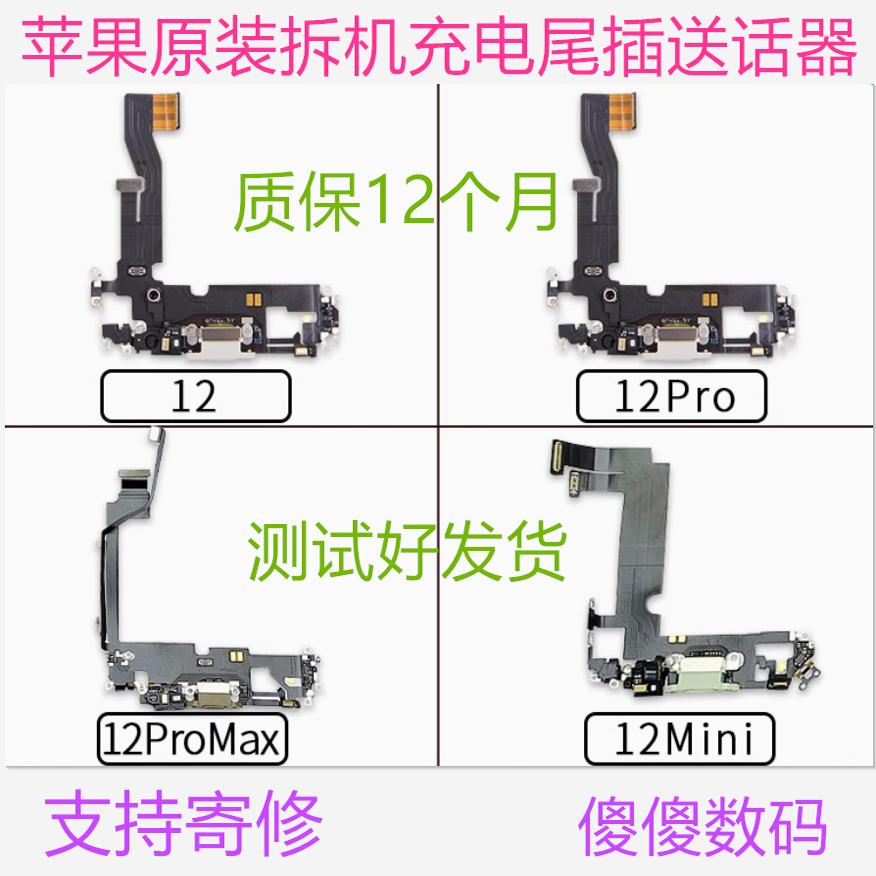 苹果原装拆机充电尾插送话器

质保12个月

12

12Pro

测试好发货

12ProMax

12Mini

支持寄修

傻傻数码