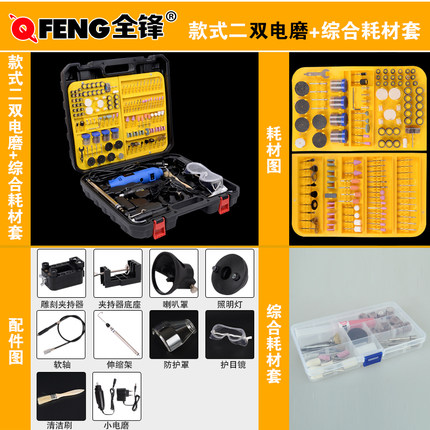 QFENG全锋®

款式二双电磨+综合耗材套

款式二双电磨+综合耗材套

耗材图

配件图

雕刻夹持器

夹持器底座

喇叭罩

照明灯

软轴

伸缩架

防护罩

护目镜

清洁刷

小电磨

综合耗材套