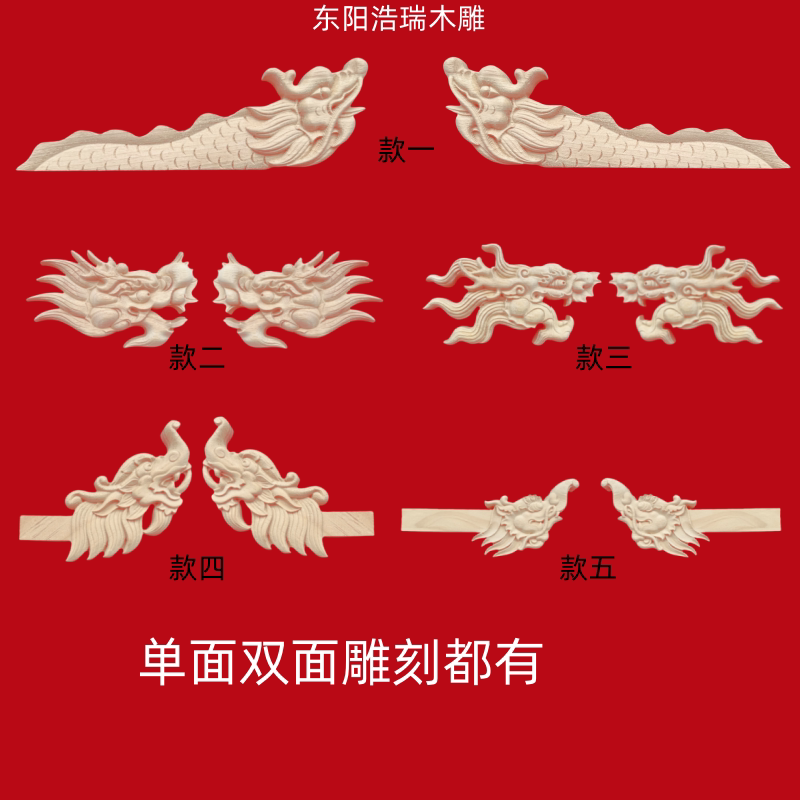 东阳浩瑞木雕

款一

款二

款三

款四

款五

单面双面雕刻都有