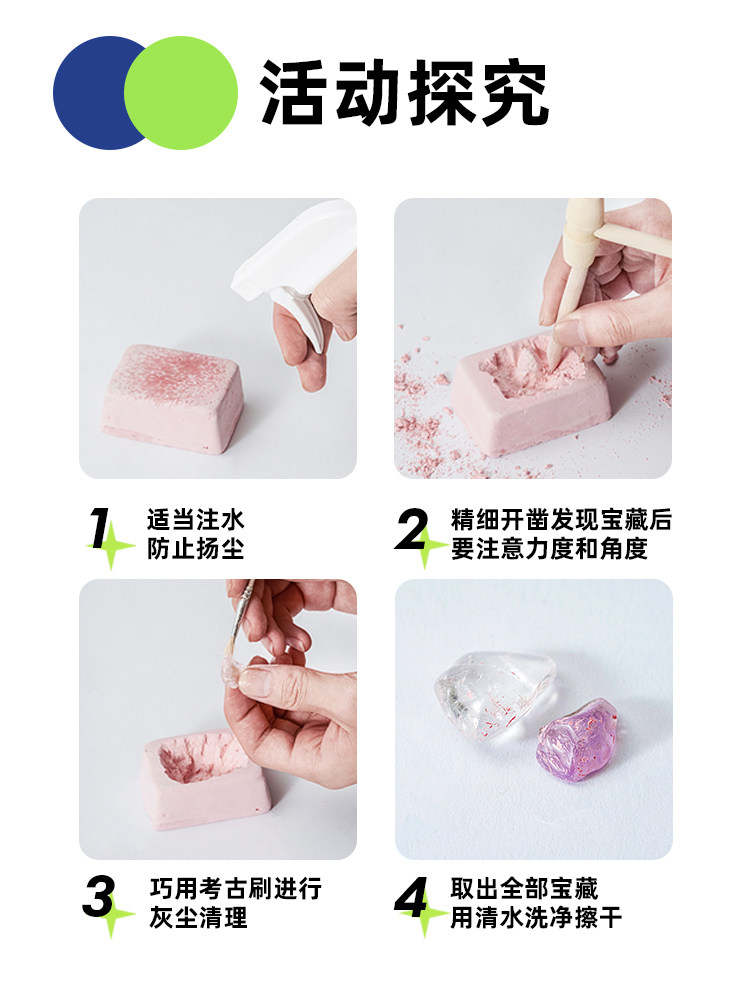 活动探究

1 适当注水
防止扬尘

2 精细开凿发现宝藏后
要注意力度和角度

3 巧用考古刷进行
灰尘清理

4 取出全部宝藏
用清水洗净擦干