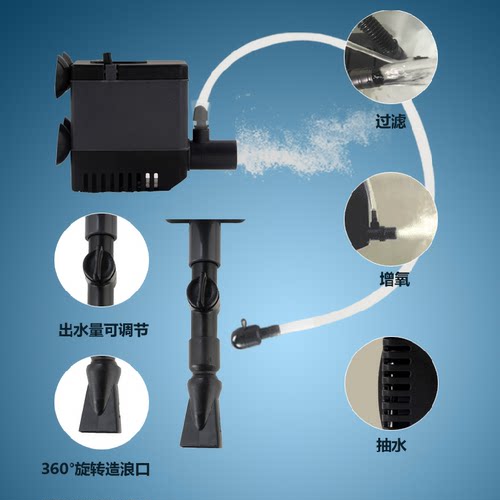 过滤

增氧

出水量可调节

抽水

360°旋转造浪口