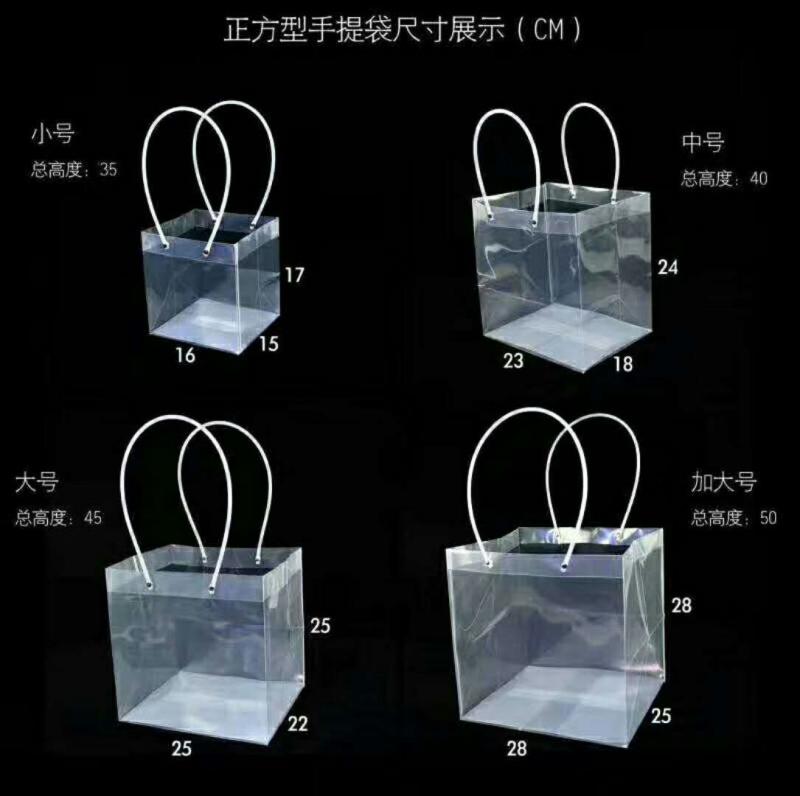 正方型手提袋尺寸展示（CM）

小号
总高度：35

17
16 15

中号
总高度：40

24
23 18

大号
总高度：45

25
25 22

加大号
总高度：50

28
28 25