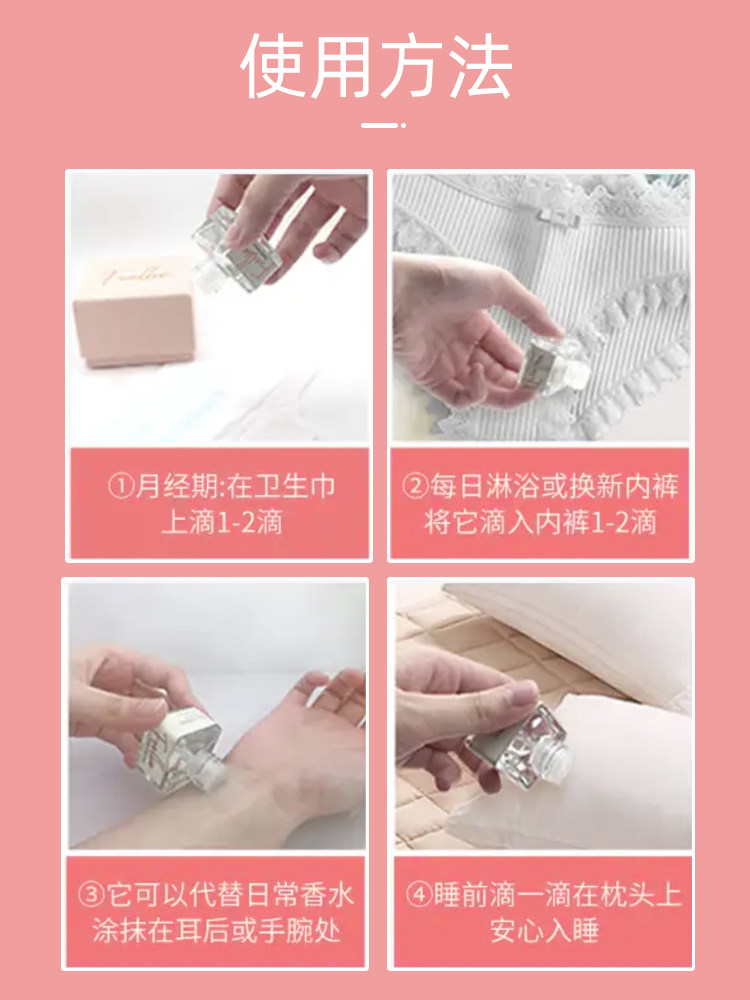 使用方法

①月经期:在卫生巾上滴1-2滴

②每日淋浴或换新内裤将它滴入内裤1-2滴

③它可以代替日常香水涂抹在耳后或手腕处

④睡前滴一滴在枕头上安心入睡