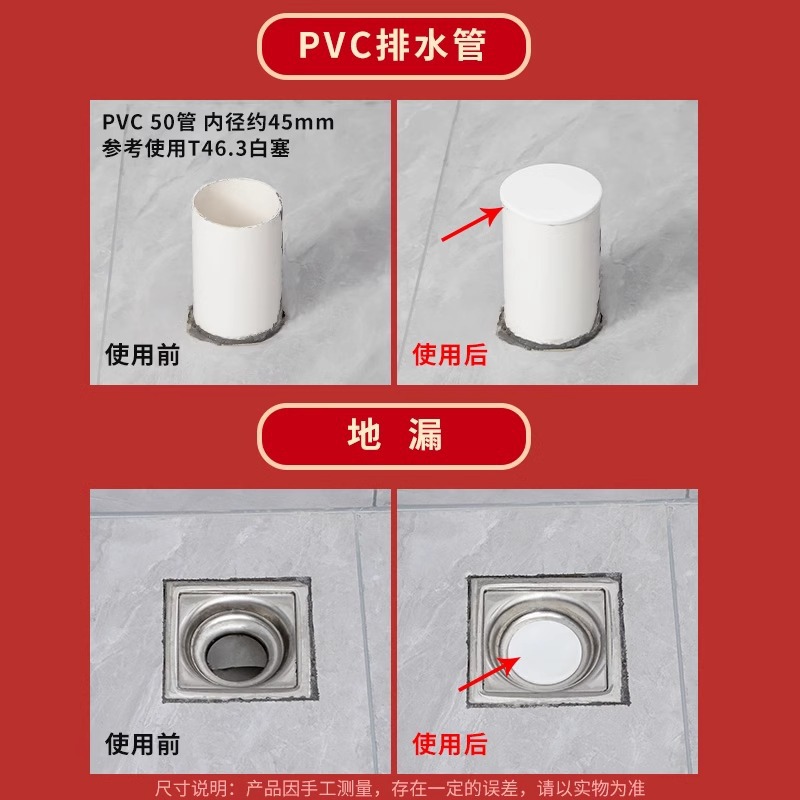 PVC排水管

PVC 50管 内径约45mm
参考使用T46.3白塞

使用前

使用后

地 漏

使用前

使用后

尺寸说明：产品因手工测量，存在一定的误差，请以实物为准