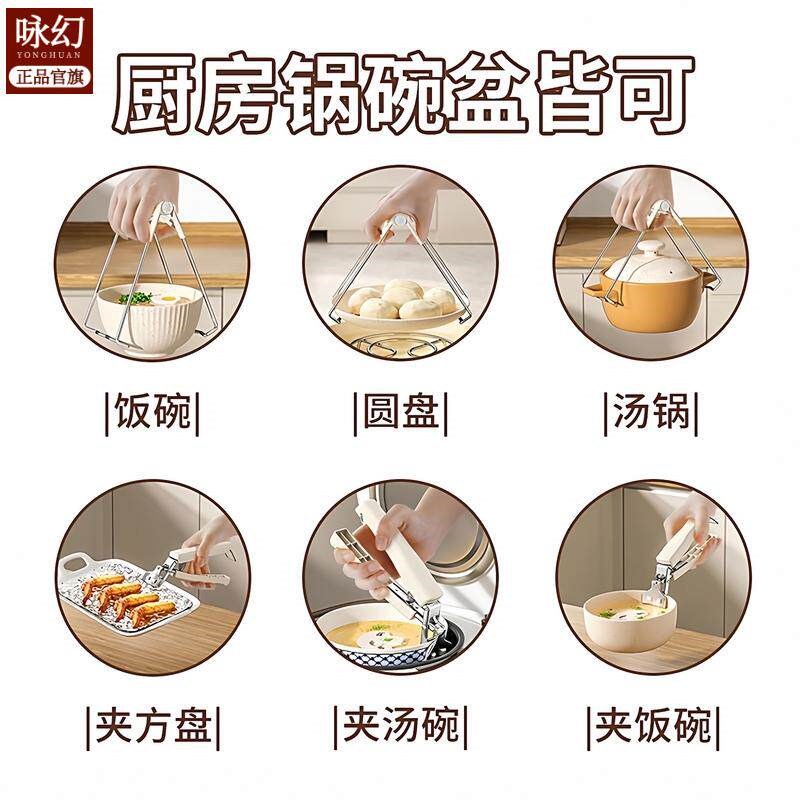 咏幻
YONGHUAN
正品官旗

厨房锅碗盆皆可

|饭碗|

|圆盘|

|汤锅|

|夹方盘|

|夹汤碗|

|夹饭碗|