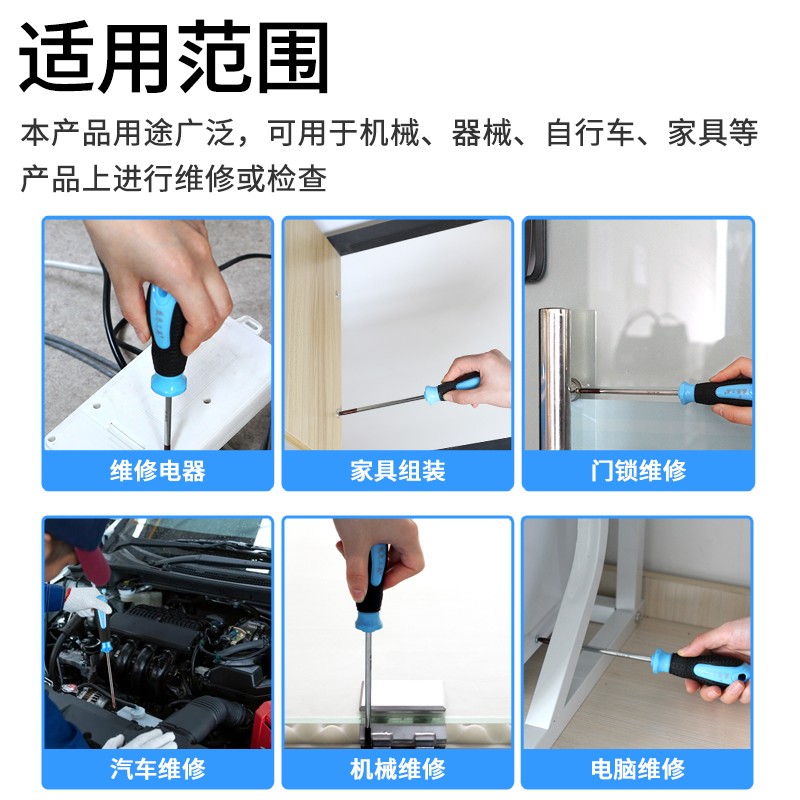 适用范围

本产品用途广泛，可用于机械、器械、自行车、家具等产品上进行维修或检查

维修电器

家具组装

门锁维修

汽车维修

机械维修

电脑维修