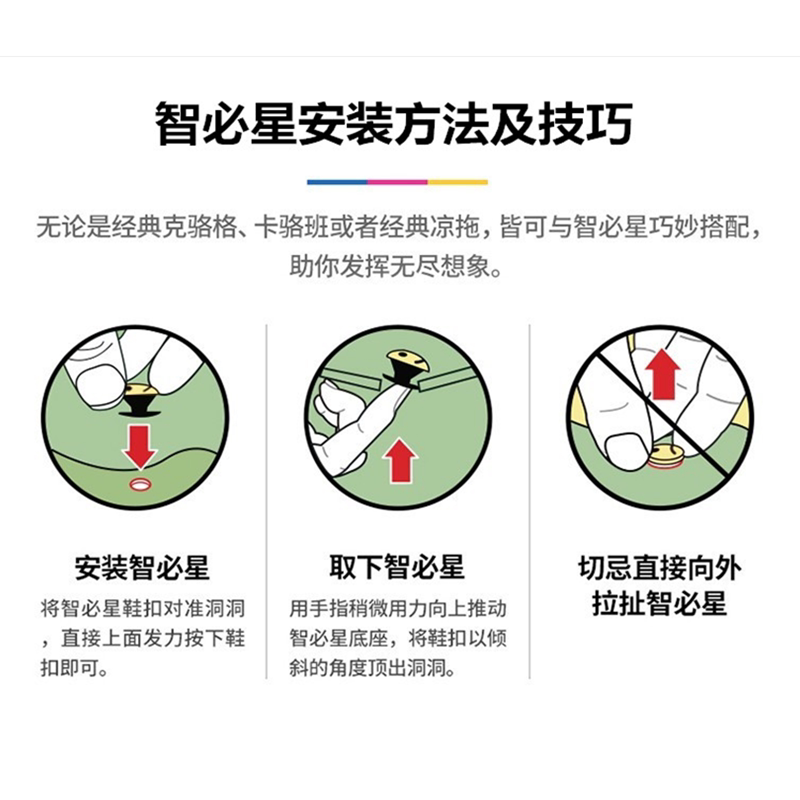 智必星安装方法及技巧

无论是经典克骆格、卡骆班或者经典凉拖，皆可与智必星巧妙搭配，助你发挥无尽想象。

安装智必星

将智必星鞋扣对准洞洞，直接上面发力按下鞋扣即可。

取下智必星

用手指稍微用力向上推动智必星底座，将鞋扣以倾斜的角度顶出洞洞。

切忌直接向外拉扯智必星