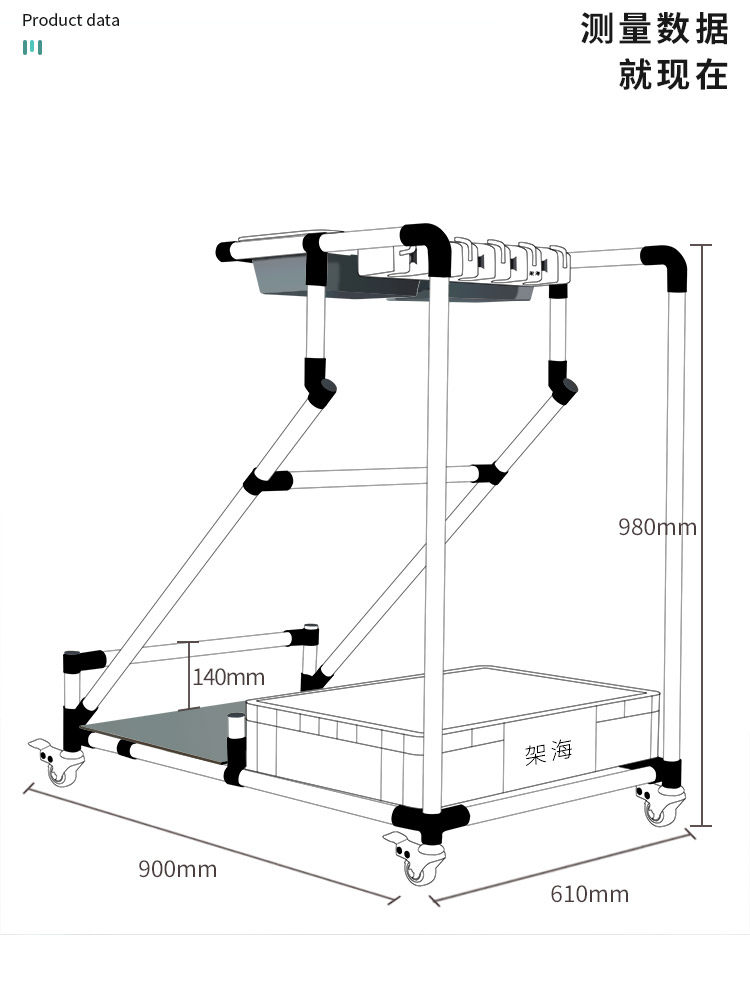 Product data

测量数据
就现在

980mm

140mm

架海

900mm

610mm