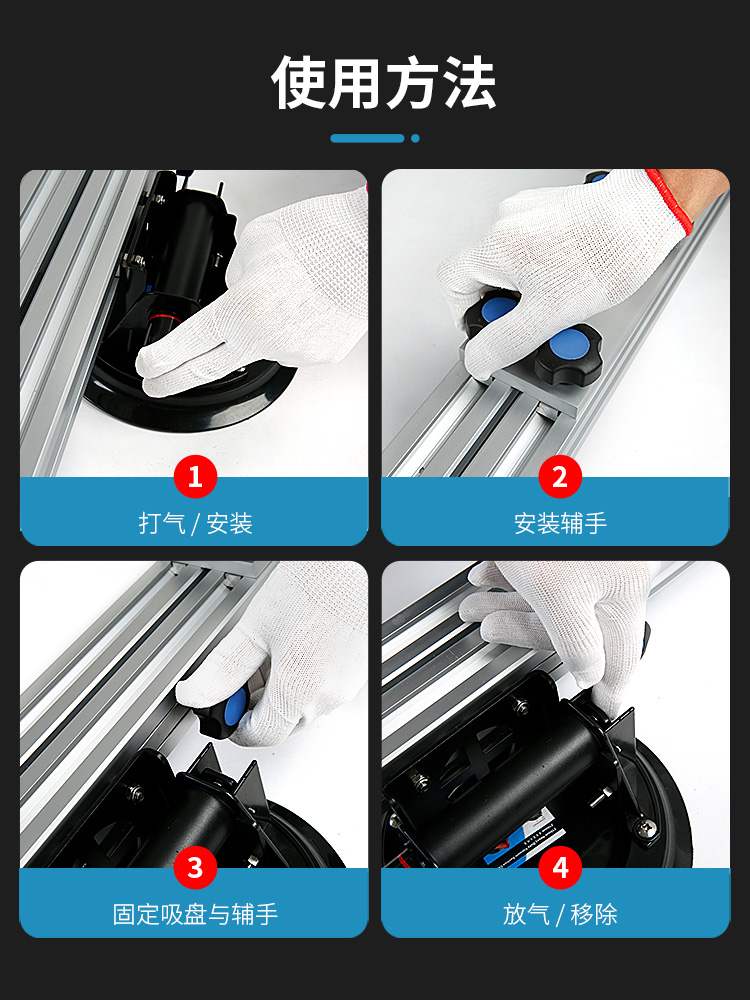 使用方法

1
打气 / 安装

2
安装辅手

3
固定吸盘与辅手

4
放气 / 移除