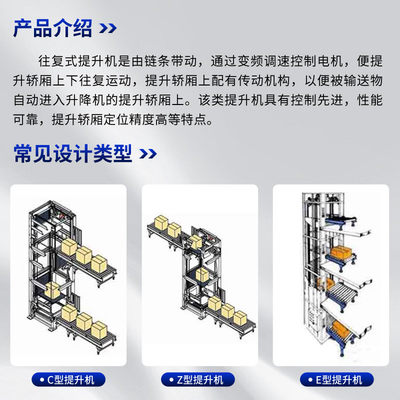 产品介绍 >>

往复式提升机是由链条带动，通过变频调速控制电机，便提升轿厢上下往复运动，提升轿厢上配有传动机构，以便被输送物自动进入升降机的提升轿厢上。该类提升机具有控制先进，性能可靠，提升轿厢定位精度高等特点。

常见设计类型 >>

• C型提升机

• Z型提升机

• E型提升机