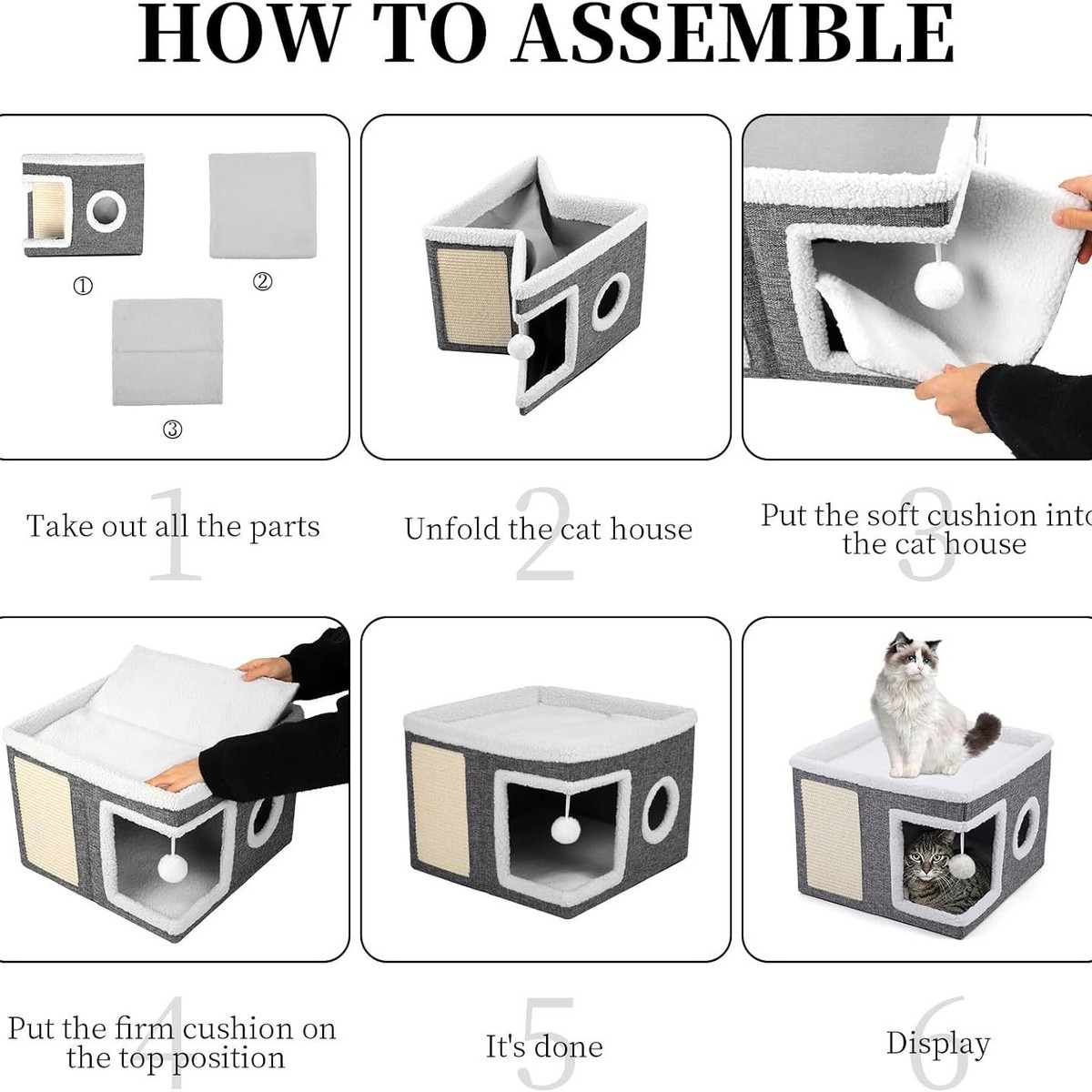 HOW TO ASSEMBLE

①

②

③

1
Take out all the parts

2
Unfold the cat house

3
Put the soft cushion into the cat house

4
Put the firm cushion on the top position

5
It's done

6
Display