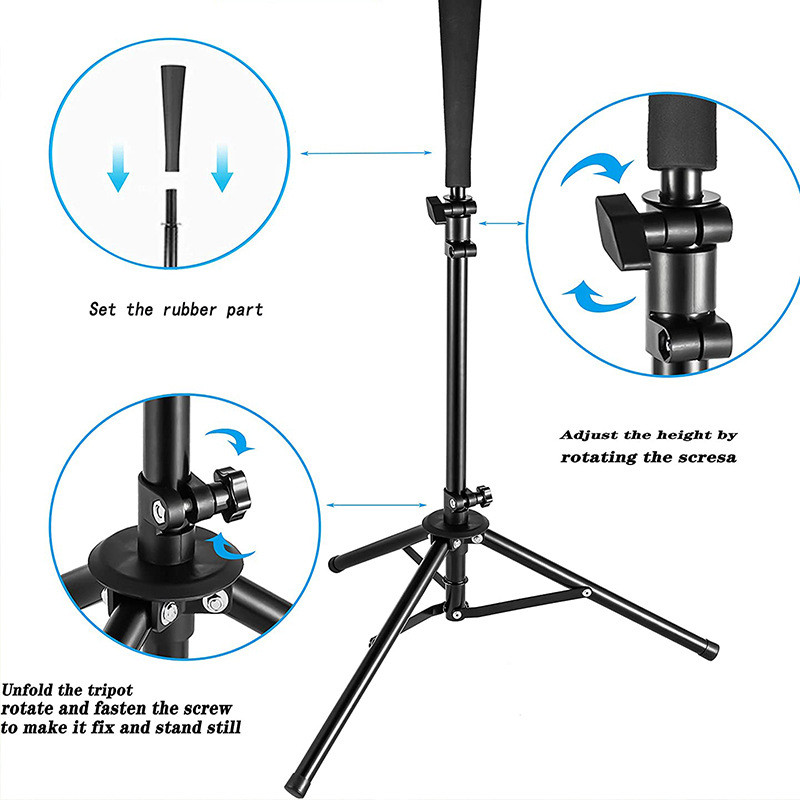 Set the rubber part

Adjust the height by rotating the scresa

Unfold the tripot
rotate and fasten the screw
to make it fix and stand still