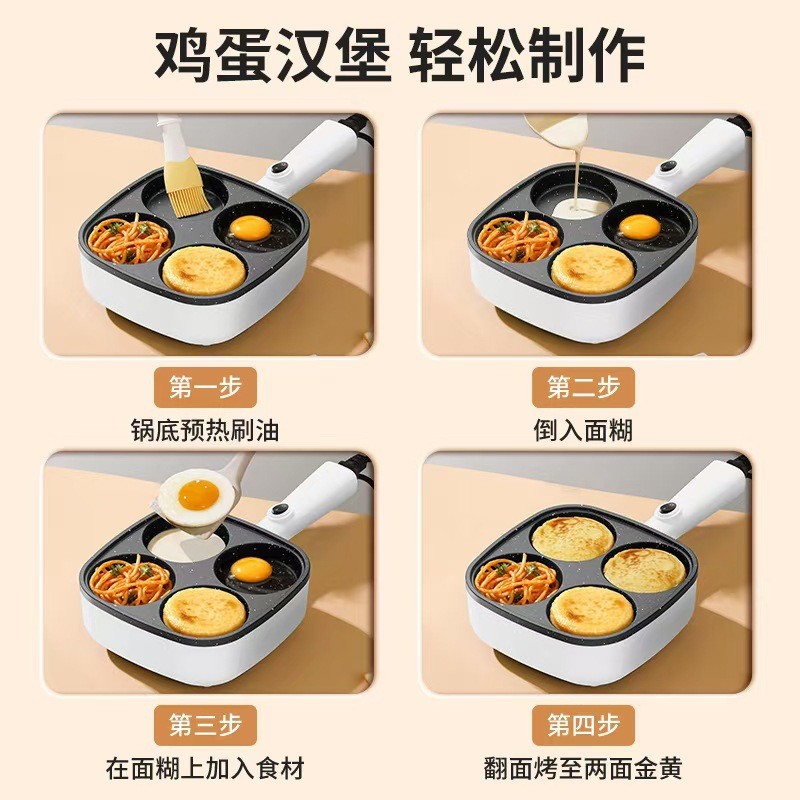 鸡蛋汉堡 轻松制作

第一步
锅底预热刷油

第二步
倒入面糊

第三步
在面糊上加入食材

第四步
翻面烤至两面金黄