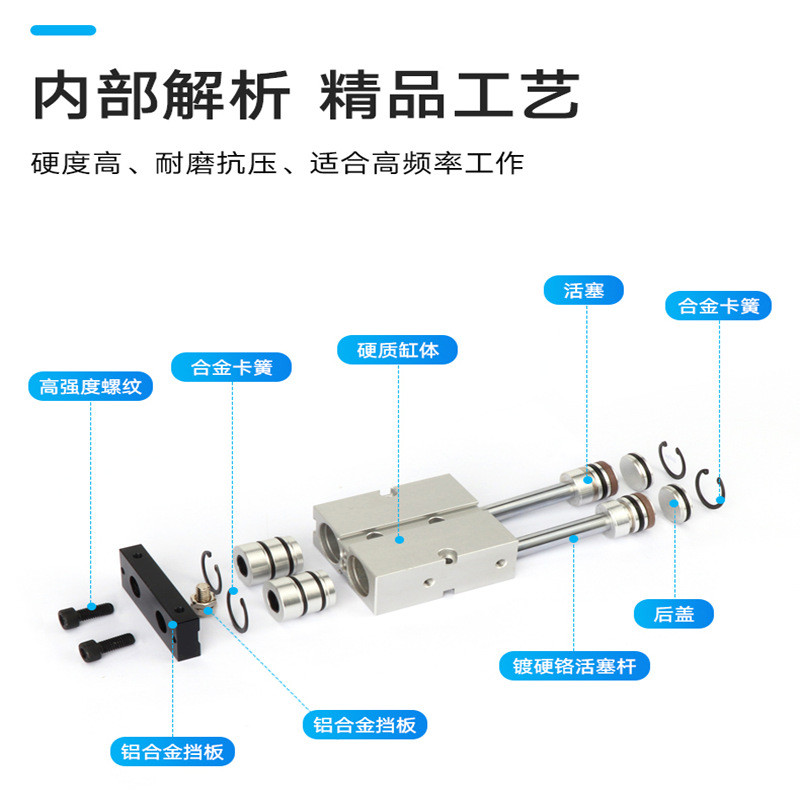 内部解析 精品工艺

硬度高、耐磨抗压、适合高频率工作

活塞

合金卡簧

硬质缸体

合金卡簧

高强度螺纹

后盖

镀硬铬活塞杆

铝合金挡板

铝合金挡板