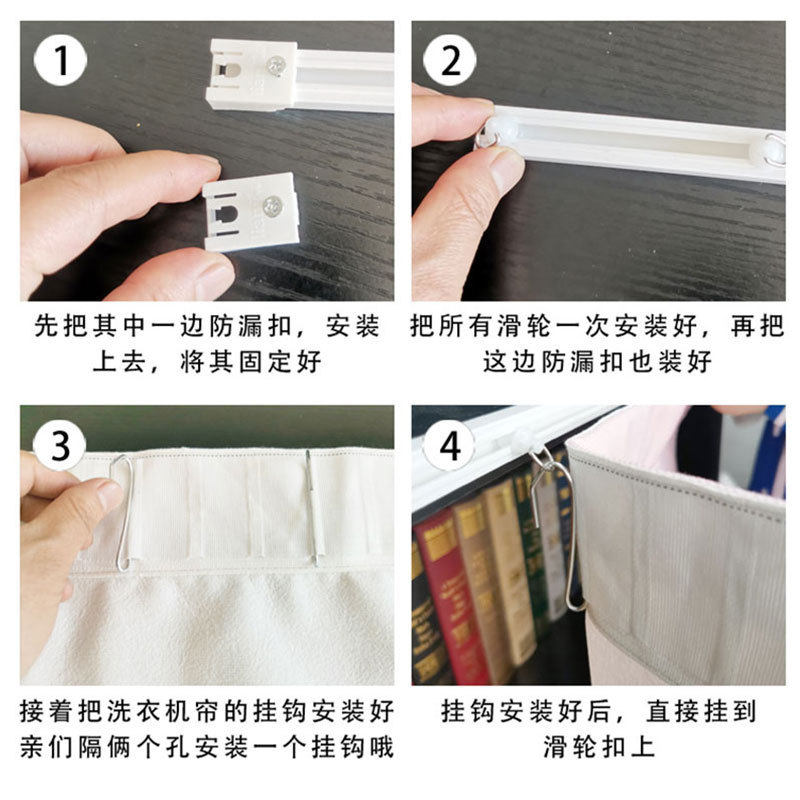 1

先把其中一边防漏扣，安装上去，将其固定好

2

把所有滑轮一次安装好，再把这边防漏扣也装好

3

接着把洗衣机帘的挂钩安装好
亲们隔俩个孔安装一个挂钩哦

4

挂钩安装好后，直接挂到滑轮扣上