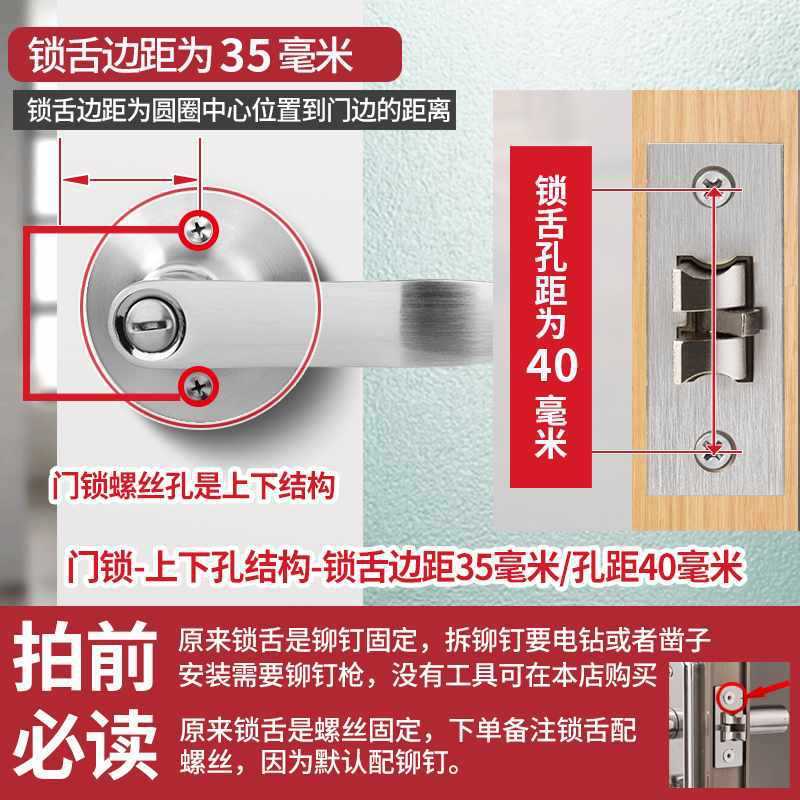 锁舌边距为35毫米

锁舌边距为圆圈中心位置到门边的距离

锁舌孔距为40毫米

门锁螺丝孔是上下结构

门锁-上下孔结构-锁舌边距35毫米/孔距40毫米

拍前必读

原来锁舌是铆钉固定，拆铆钉要电钻或者凿子安装需要铆钉枪，没有工具可在本店购买

原来锁舌是螺丝固定，下单备注锁舌配螺丝，因为默认配铆钉。