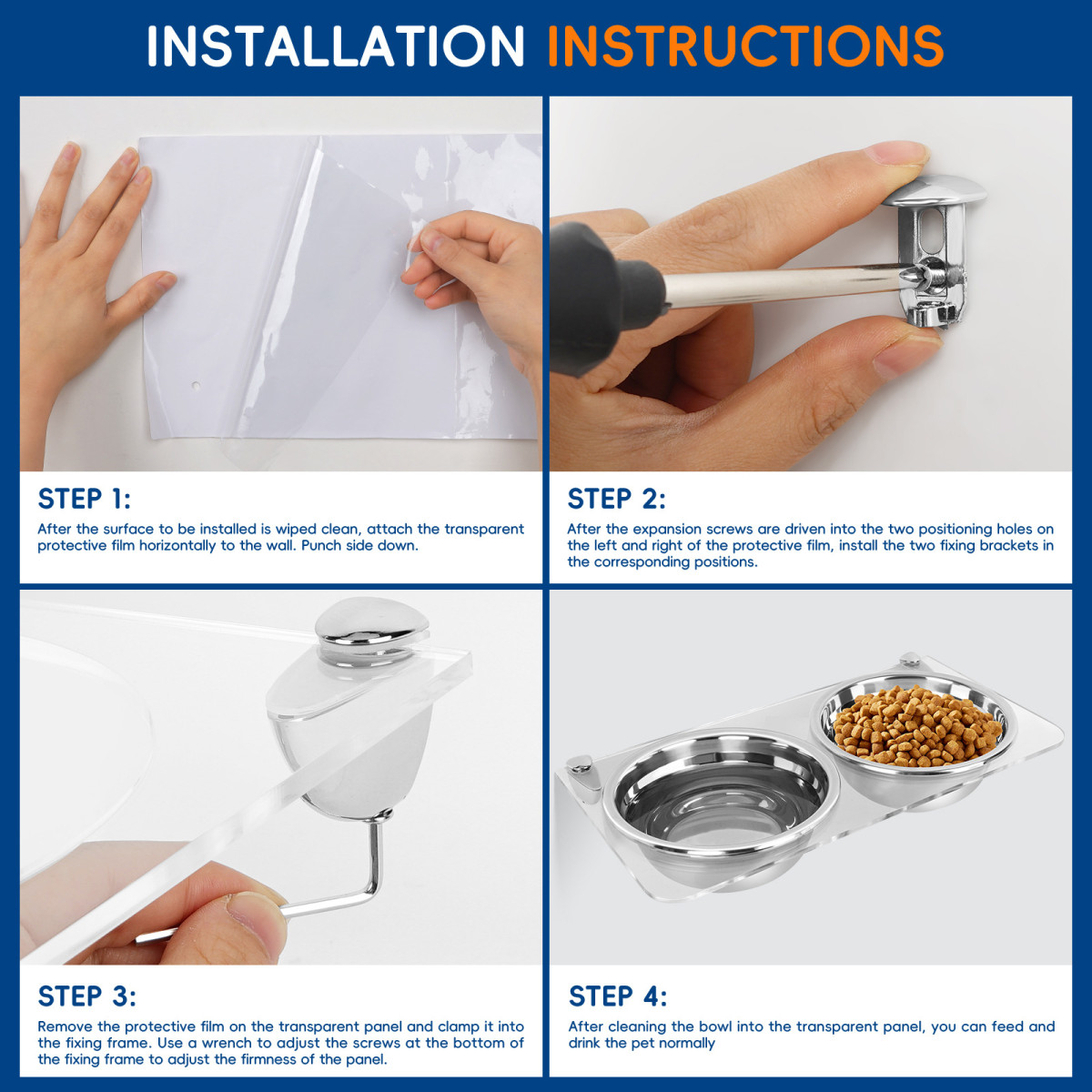 INSTALLATION INSTRUCTIONS

STEP 1:

After the surface to be installed is wiped clean, attach the transparent protective film horizontally to the wall. Punch side down.

STEP 2:

After the expansion screws are driven into the two positioning holes on the left and right of the protective film, install the two fixing brackets in the corresponding positions.

STEP 3:

Remove the protective film on the transparent panel and clamp it into the fixing frame. Use a wrench to adjust the screws at the bottom of the fixing frame to adjust the firmness of the panel.

STEP 4:

After cleaning the bowl into the transparent panel, you can feed and drink the pet normally