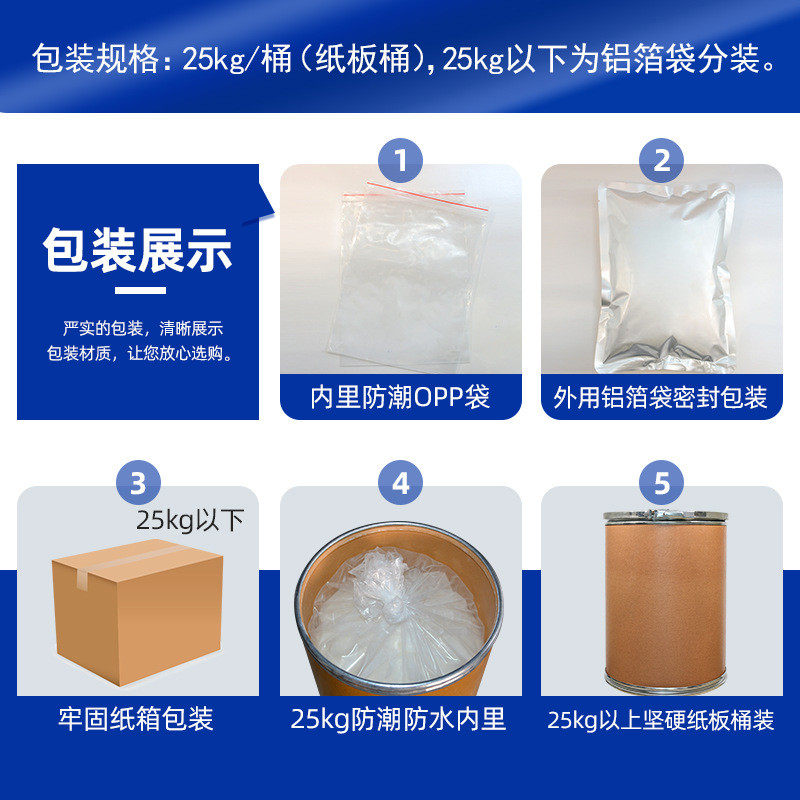 包装规格：25kg/桶（纸板桶），25kg以下为铝箔袋分装。

包装展示

严实的包装，清晰展示包装材质，让您放心选购。

1
内里防潮OPP袋

2
外用铝箔袋密封包装

3
25kg以下
牢固纸箱包装

4
25kg防潮防水内里

5
25kg以上坚硬纸板桶装