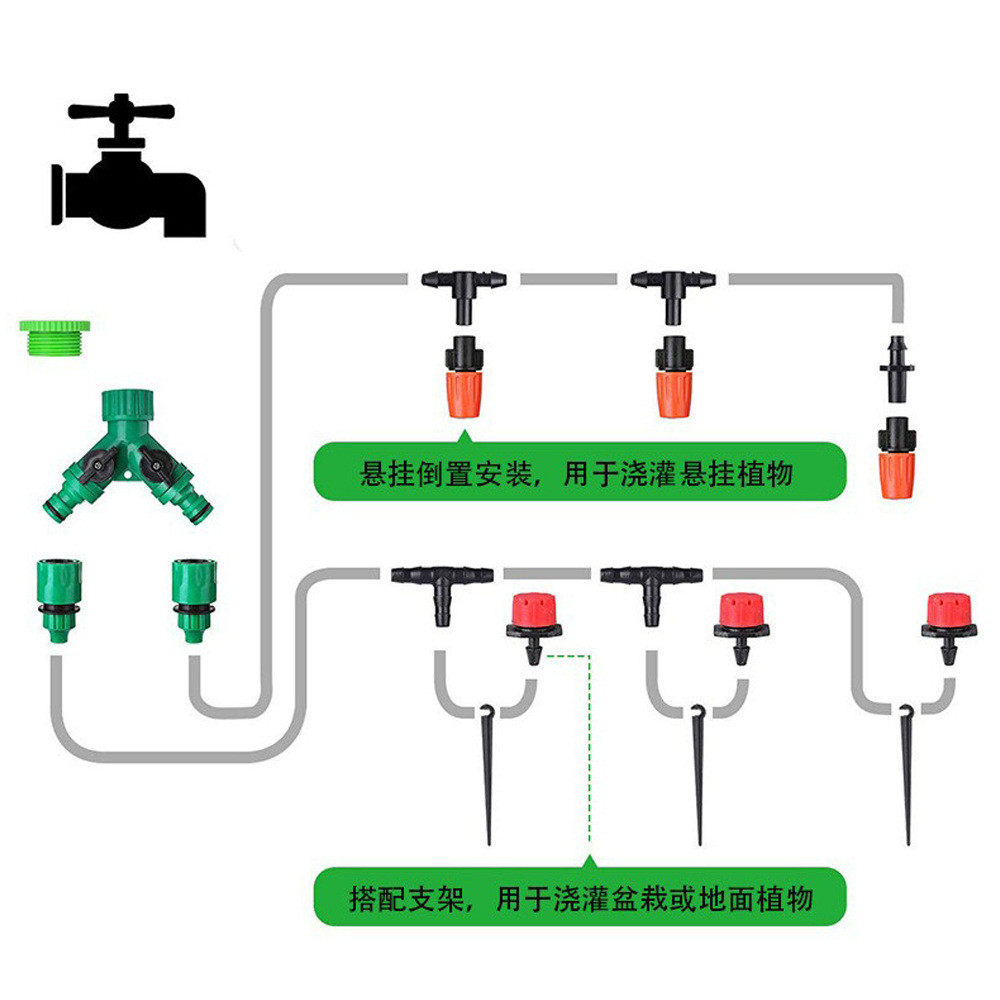 悬挂倒置安装，用于浇灌悬挂植物

搭配支架，用于浇灌盆栽或地面植物