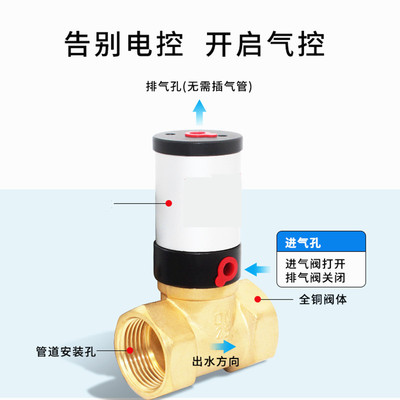 告别电控 开启气控

排气孔(无需插气管)

进气孔

进气阀打开
排气阀关闭

全铜阀体

管道安装孔

出水方向