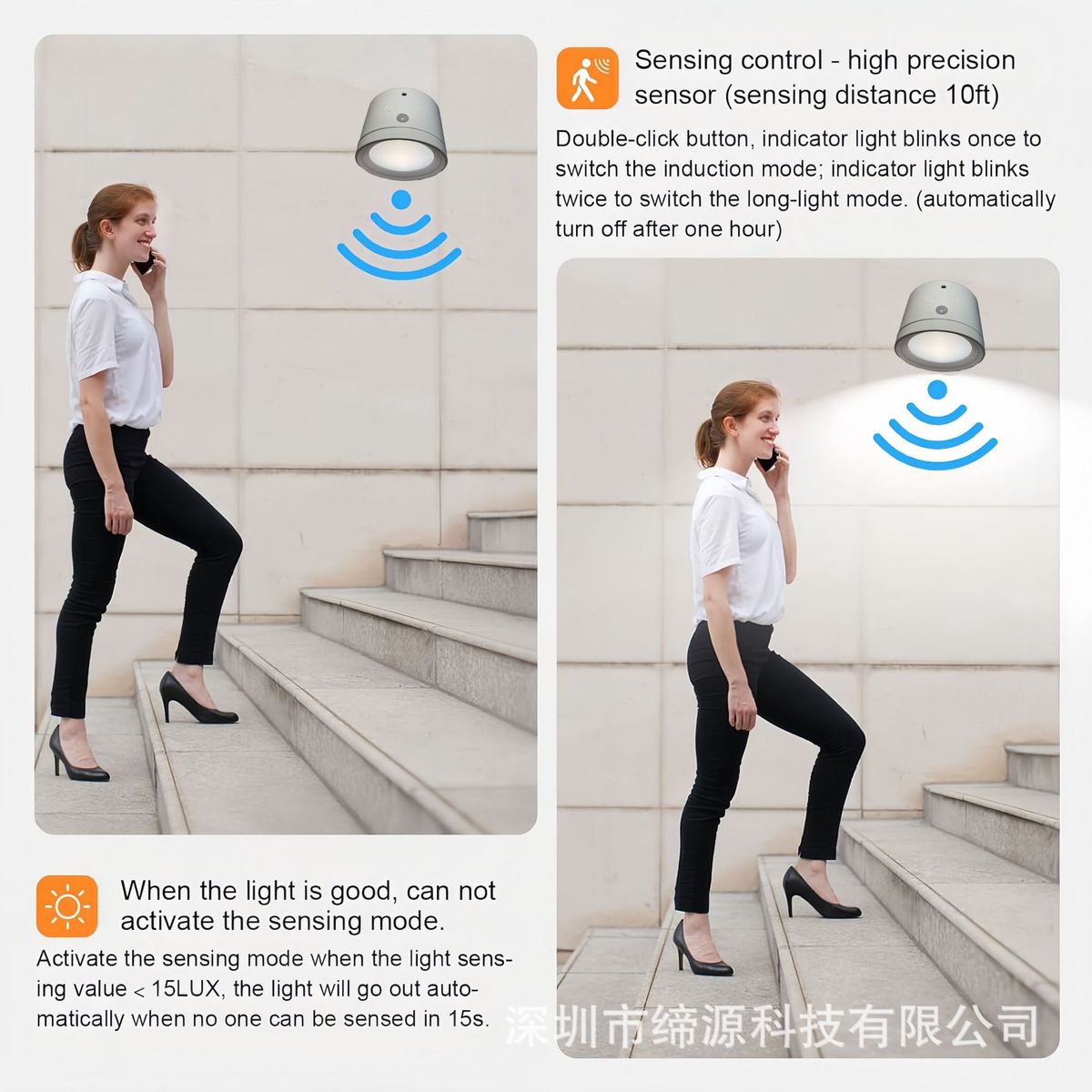 Sensing control - high precision sensor (sensing distance 10ft)

Double-click button, indicator light blinks once to switch the induction mode; indicator light blinks twice to switch the long-light mode. (automatically turn off after one hour)

When the light is good, can not activate the sensing mode.

Activate the sensing mode when the light sensing value < 15LUX, the light will go out automatically when no one can be sensed in 15s.

深圳市缔源科技有限公司