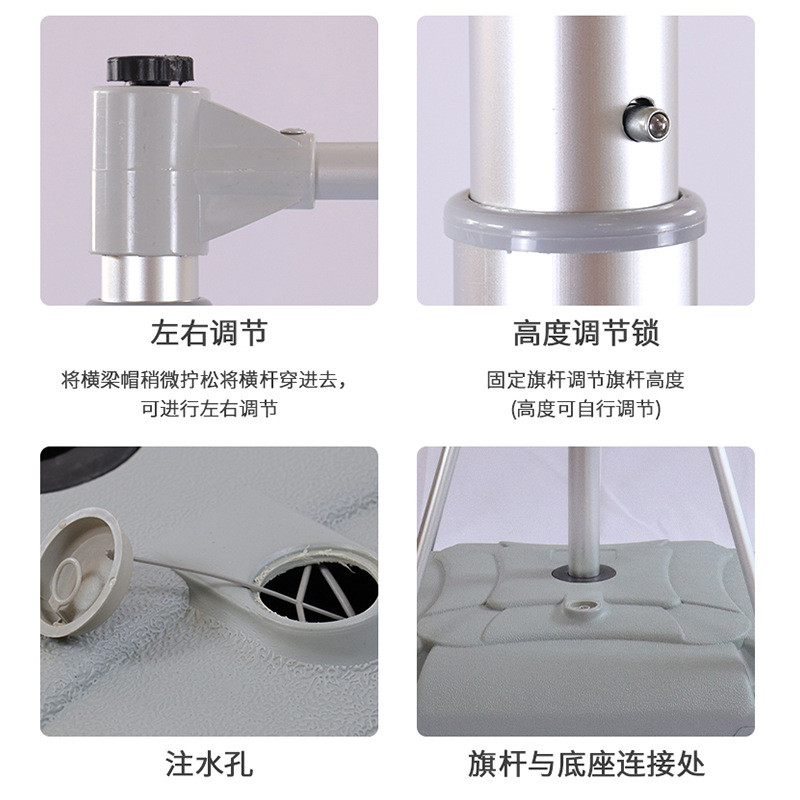 左右调节

将横梁帽稍微拧松将横杆穿进去，可进行左右调节

高度调节锁

固定旗杆调节旗杆高度
(高度可自行调节)

注水孔

旗杆与底座连接处